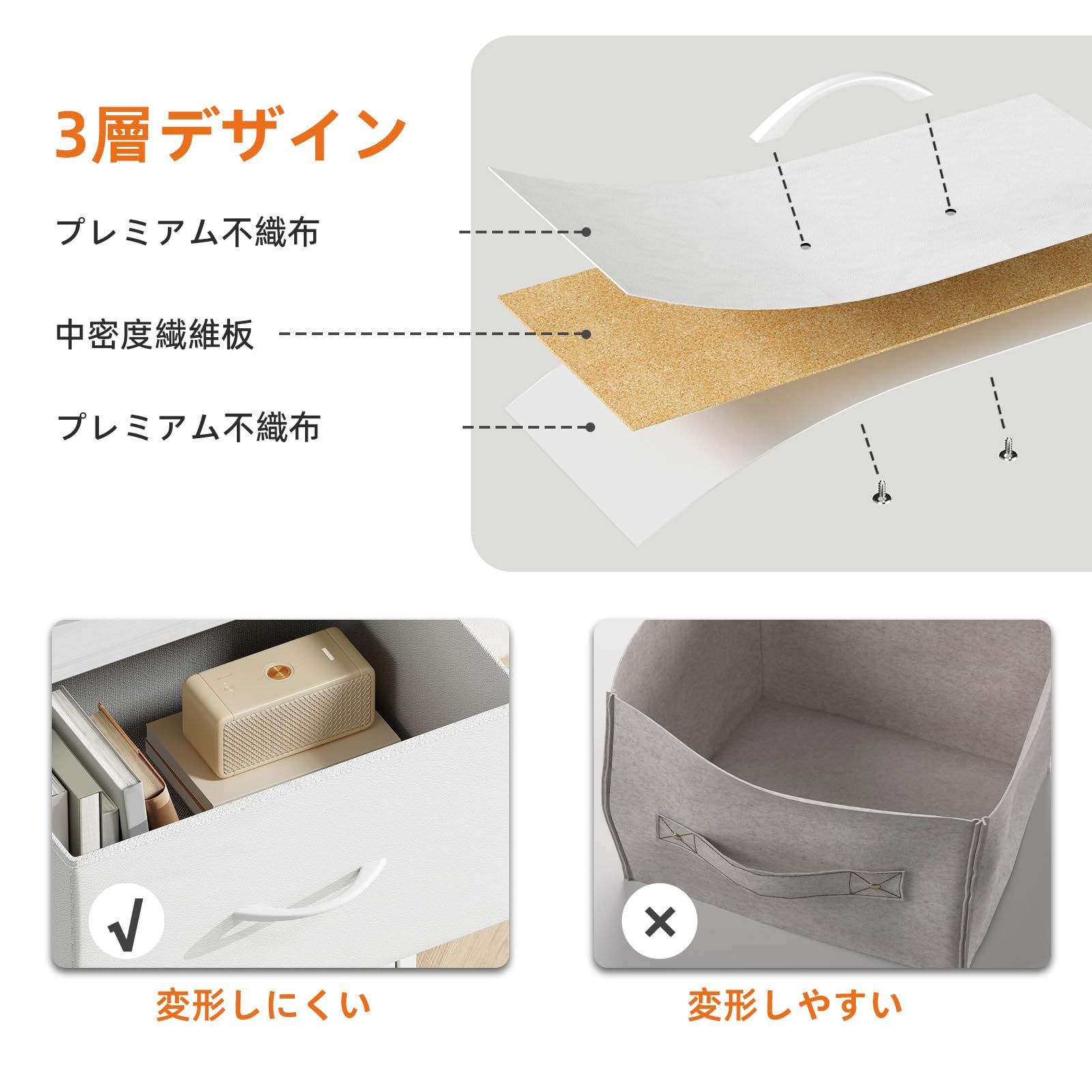 3層デザイン

プレミアム不織布

中密度繊維板

プレミアム不織布

√

変形しにくい

×

変形しやすい