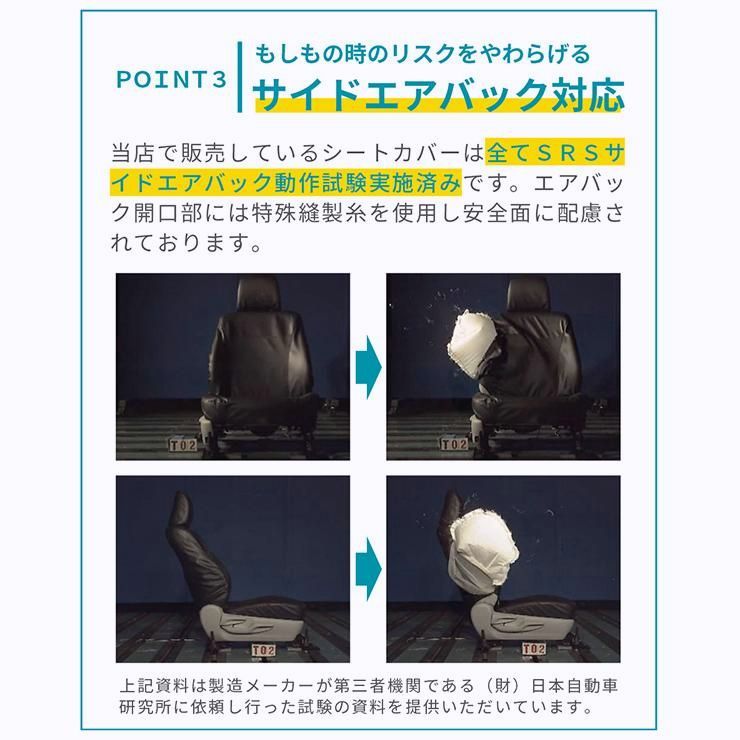 POINT3

もしもの時のリスクをやわらげる
サイドエアバック対応

当店で販売しているシートカバーは全てＳＲＳサイドエアバック動作試験実施済みです。エアバック開口部には特殊縫製糸を使用し安全面に配慮されております。

T02

T02

T02

T02

上記資料は製造メーカーが第三者機関である（財）日本自動車研究所に依頼し行った試験の資料を提供いただいています。