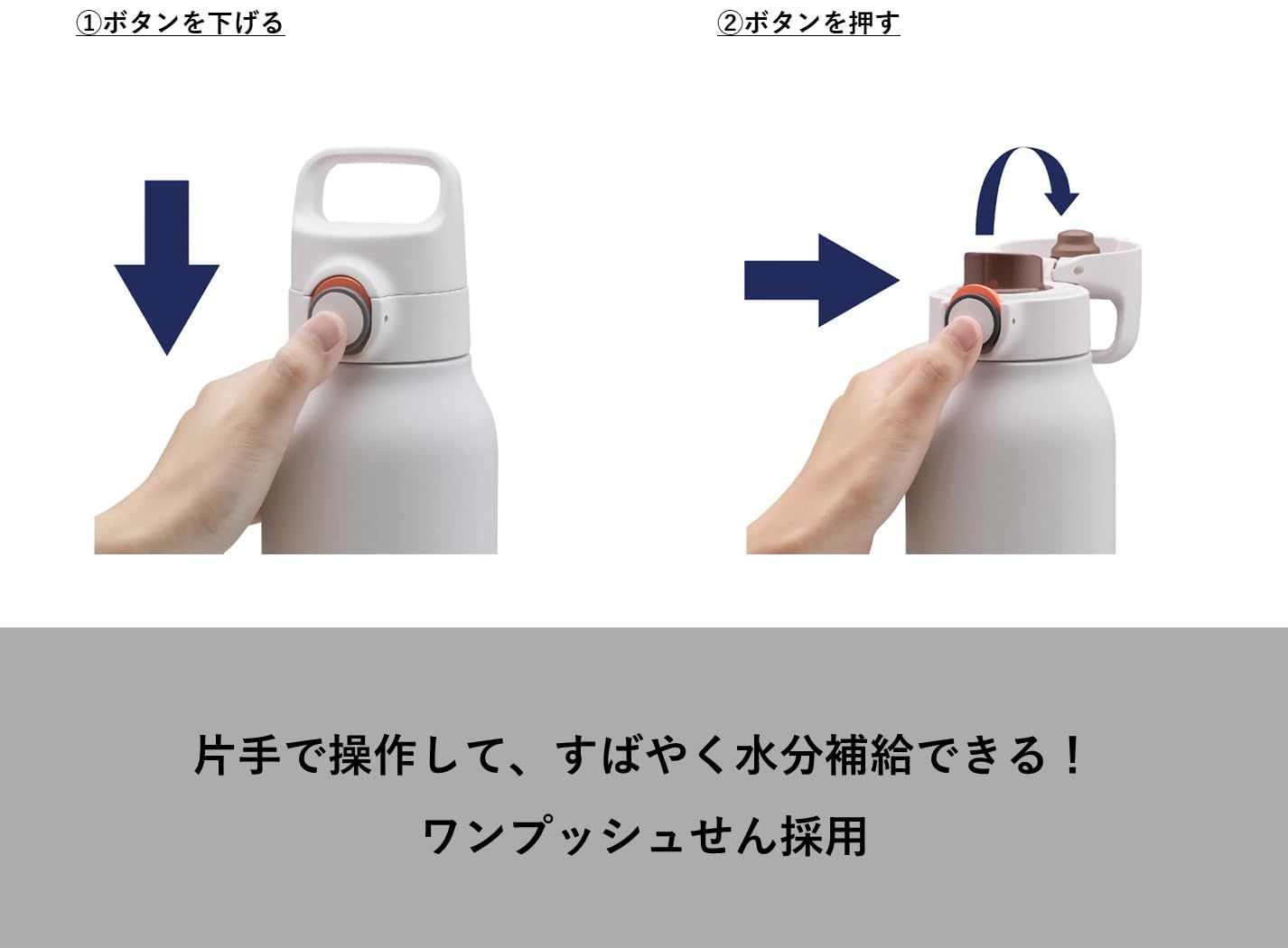 ①ボタンを下げる

②ボタンを押す

片手で操作して、すばやく水分補給できる！

ワンプッシュせん採用