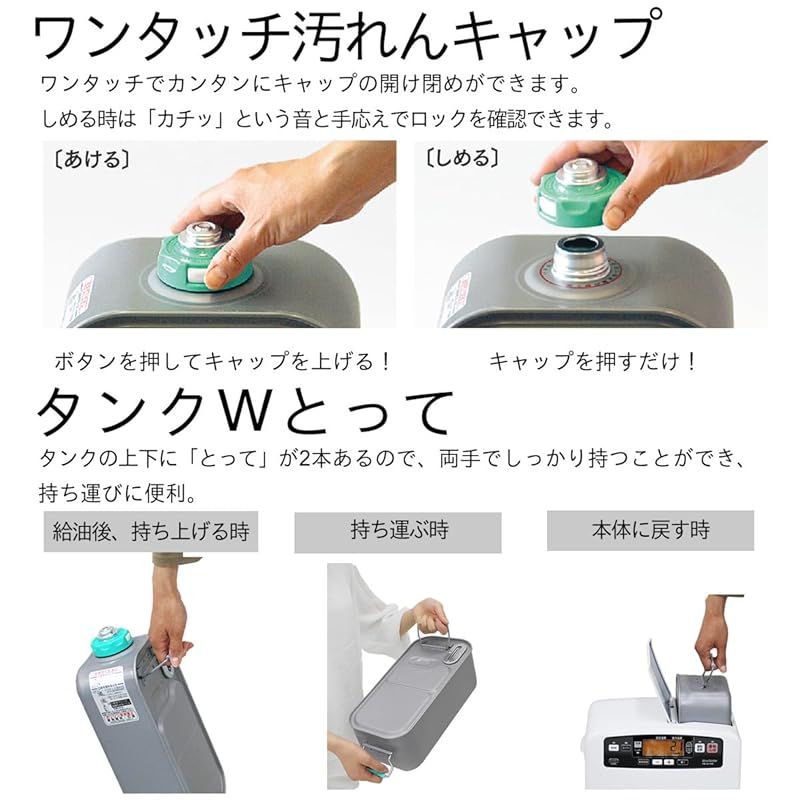 ワンタッチ汚れんキャップ

ワンタッチでカンタンにキャップの開け閉めができます。
しめる時は「カチッ」という音と手応えでロックを確認できます。

〔あける〕

〔しめる〕

ボタンを押してキャップを上げる！

キャップを押すだけ！

タンクWとって

タンクの上下に「とって」が2本あるので、両手でしっかり持つことができ、持ち運びに便利。

給油後、持ち上げる時

持ち運ぶ時

本体に戻す時