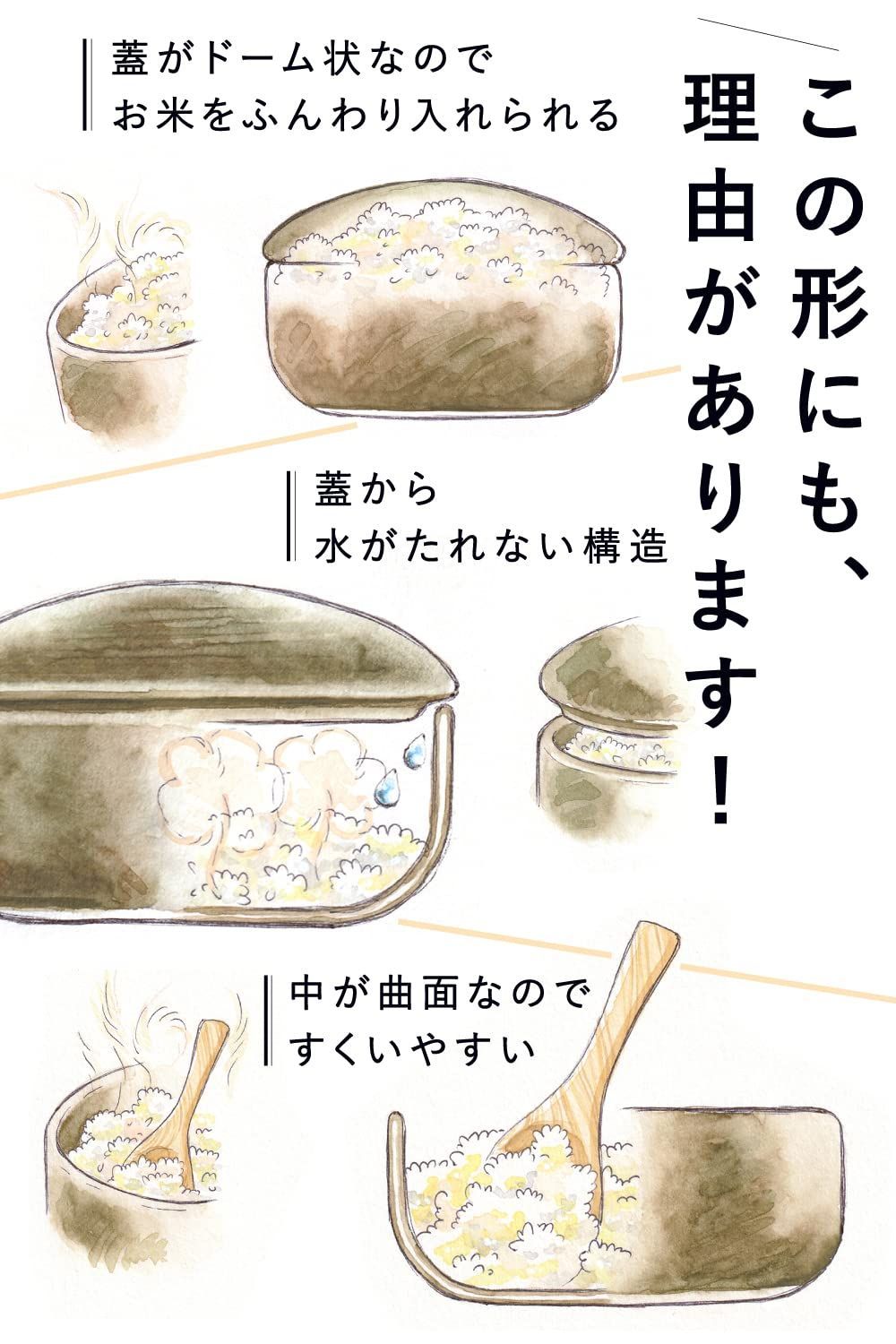 この形にも、理由があります！

蓋がドーム状なので
お米をふんわり入れられる

蓋から
水がたれない構造

中が曲面なので
すくいやすい