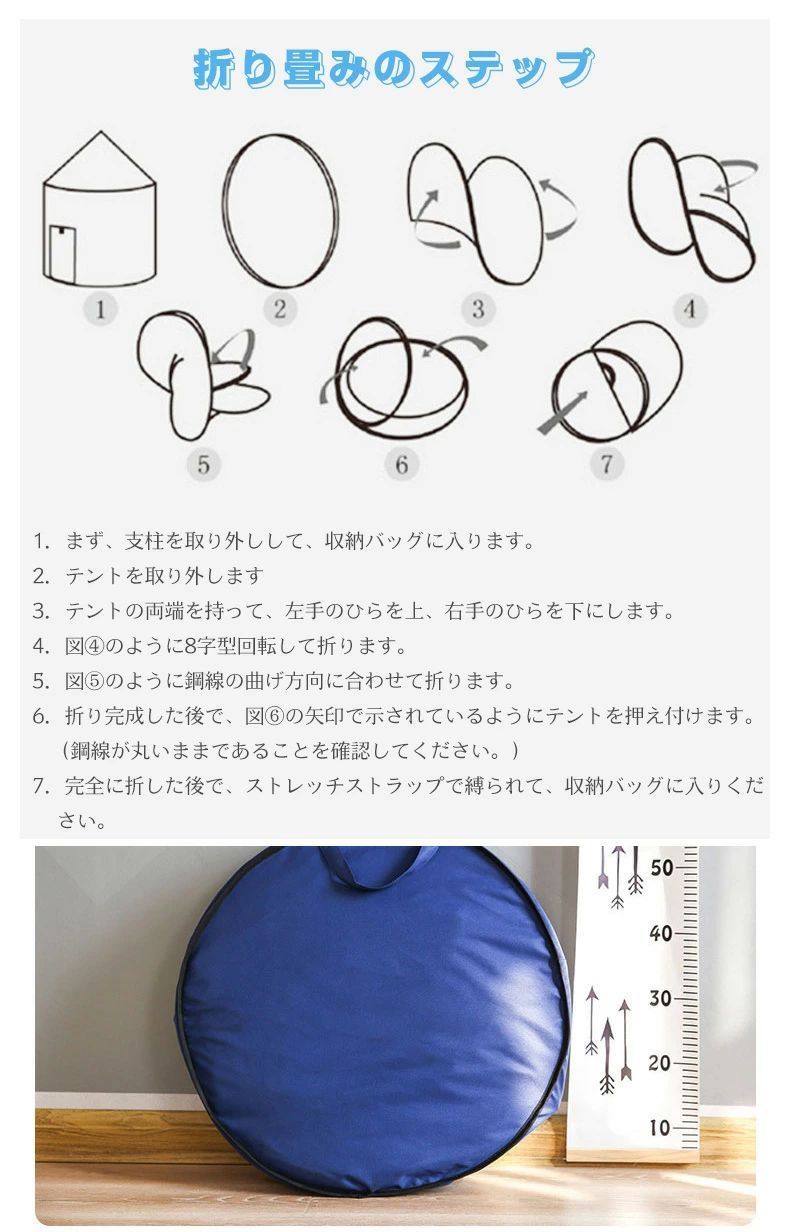 折り畳みのステップ

1 2 3 4

5 6 7

1. まず、支柱を取り外しして、収納バッグに入ります。
2. テントを取り外します
3. テントの両端を持って、左手のひらを上、右手のひらを下にします。
4. 図④のように8字型回転して折ります。
5. 図⑤のように鋼線の曲げ方向に合わせて折ります。
6. 折り完成した後で、図⑥の矢印で示されているようにテントを押え付けます。（鋼線が丸いままであることを確認してください。）
7. 完全に折した後で、ストレッチストラップで縛られて、収納バッグに入りください。

50
40
30
20
10