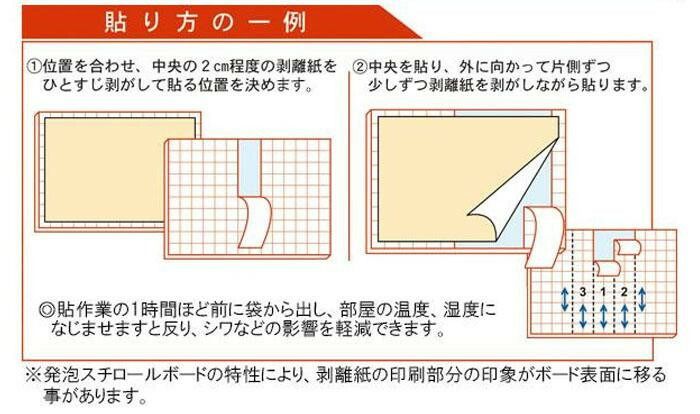 貼り方の一例

①位置を合わせ、中央の２㎝程度の剥離紙をひとすじ剥がして貼る位置を決めます。

②中央を貼り、外に向かって片側ずつ少しずつ剥離紙を剥がしながら貼ります。

3 1 2

◎貼作業の1時間ほど前に袋から出し、部屋の温度、湿度になじませますと反り、シワなどの影響を軽減できます。

※発泡スチロールボードの特性により、剥離紙の印刷部分の印象がボード表面に移る事があります。