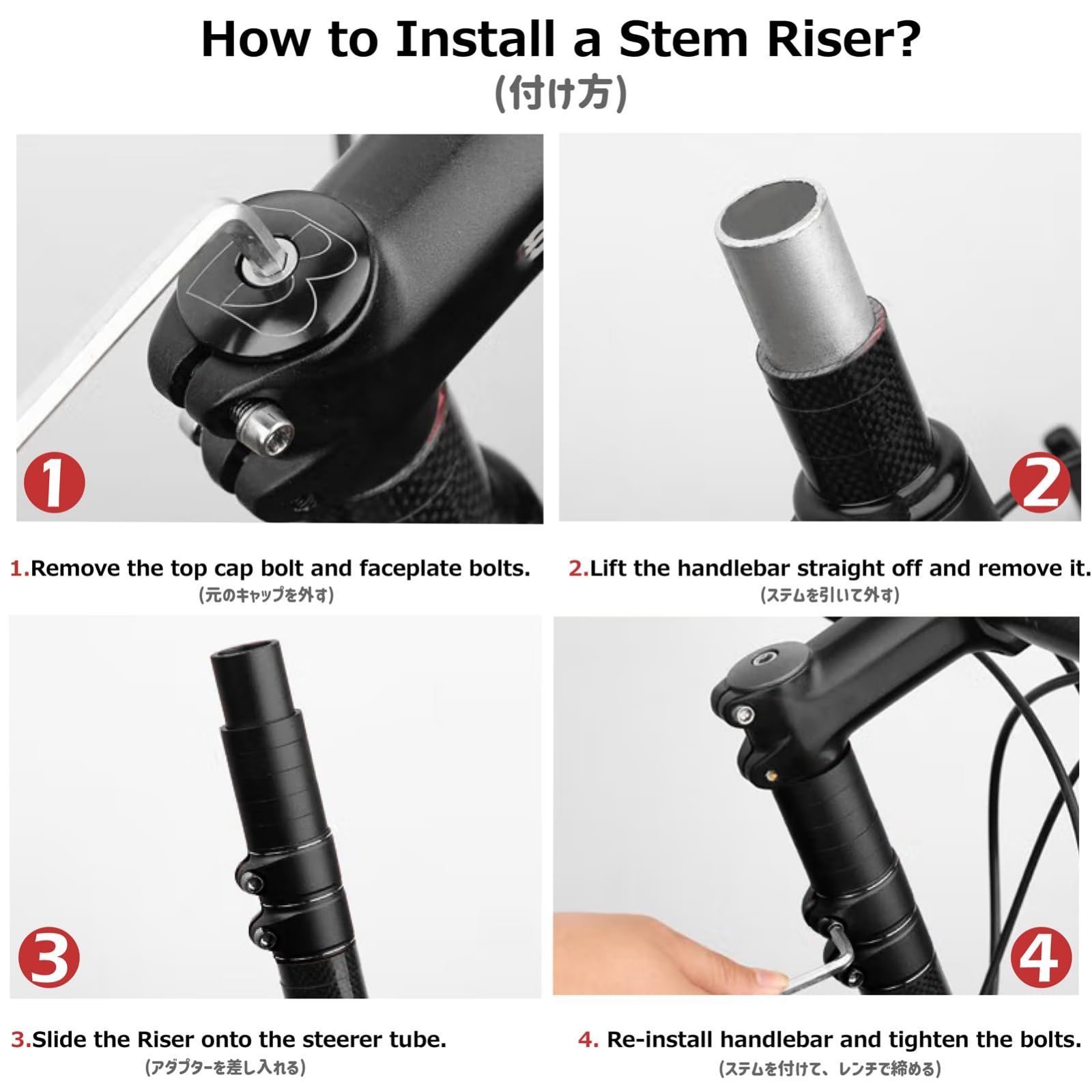 How to Install a Stem Riser?
(付け方)

1

2

1.Remove the top cap bolt and faceplate bolts.
(元のキャップを外す)

2.Lift the handlebar straight off and remove it.
(ステムを引いて外す)

3

4

3.Slide the Riser onto the steerer tube.
(アダプターを差し入れる)

4. Re-install handlebar and tighten the bolts.
(ステムを付けて、レンチで締める)