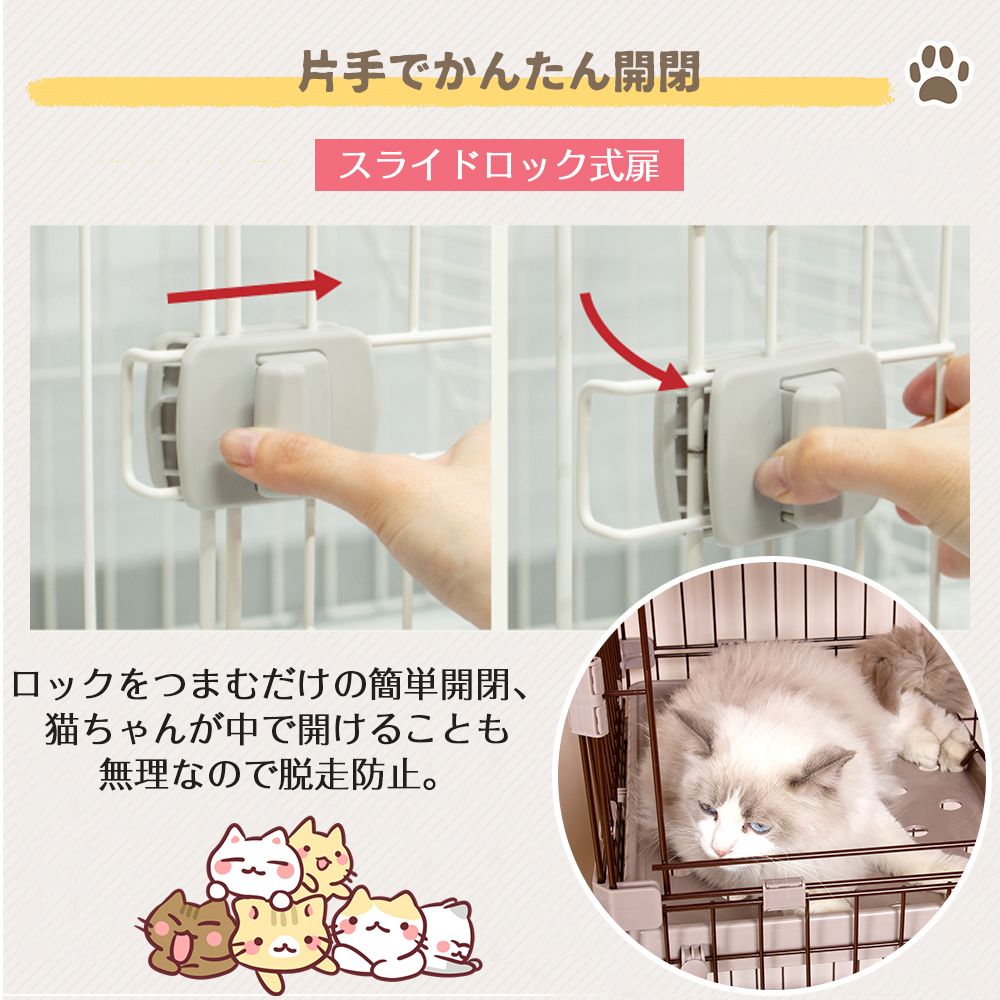 片手でかんたん開閉

スライドロック式扉

ロックをつまむだけの簡単開閉、猫ちゃんが中で開けることも無理なので脱走防止。