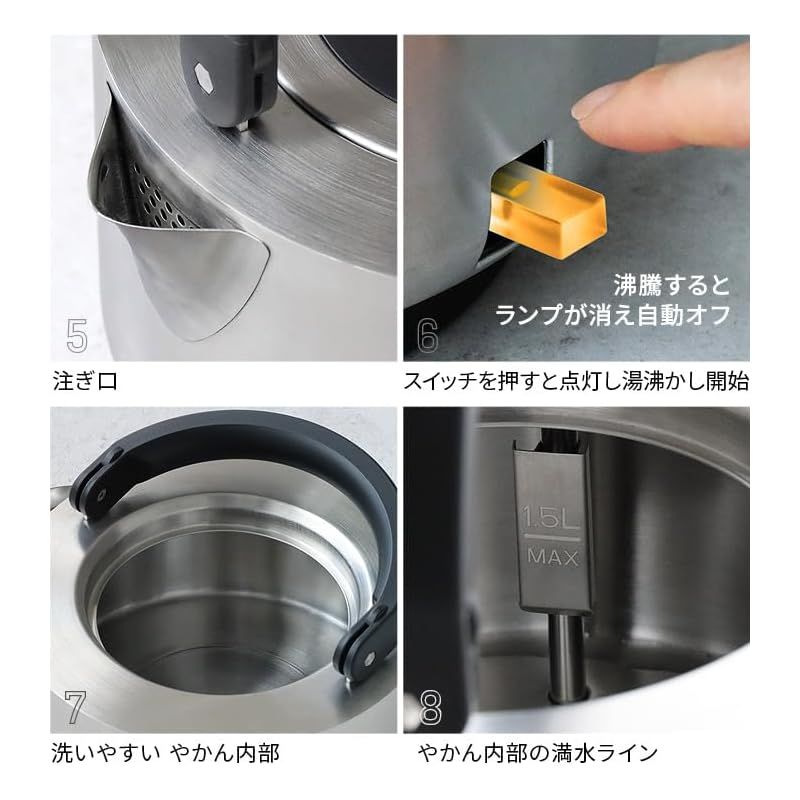 5

注ぎ口

沸騰すると
ランプが消え自動オフ

6

スイッチを押すと点灯し湯沸かし開始

7

洗いやすい やかん内部

1.5L
MAX

8

やかん内部の満水ライン