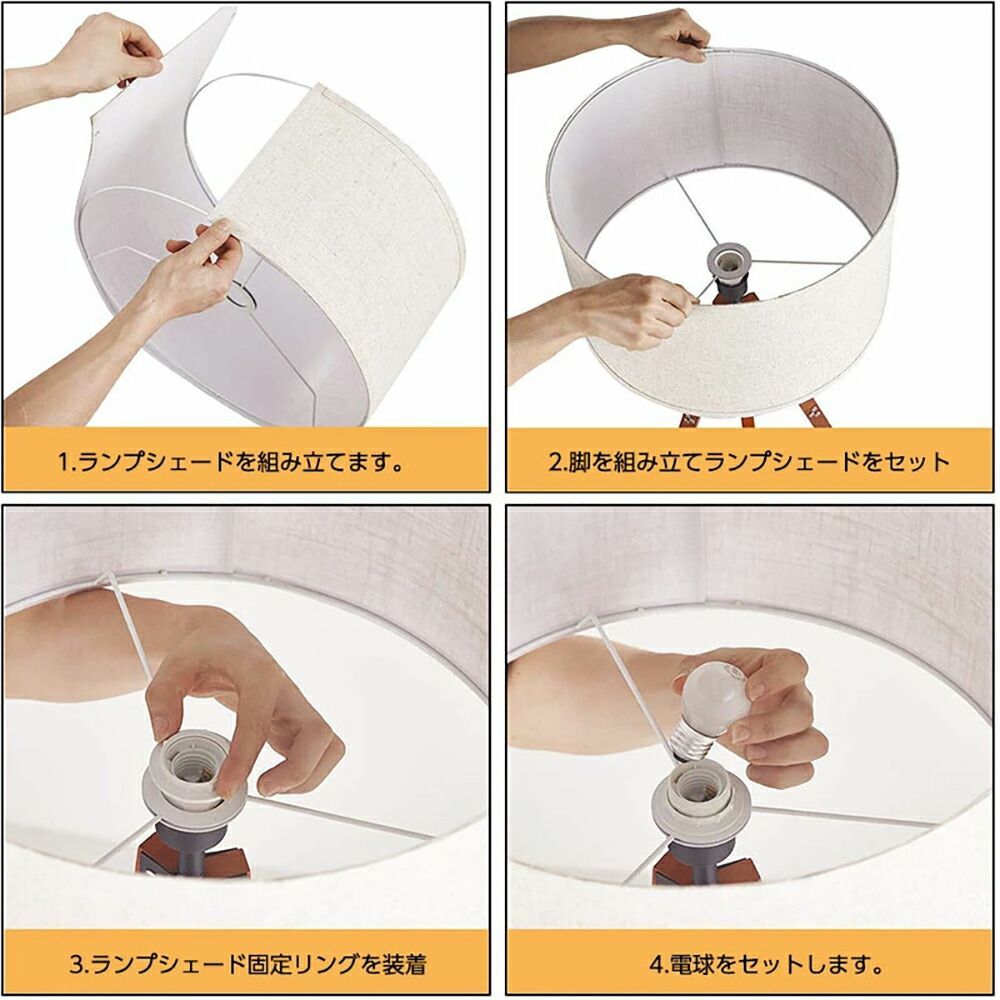 1.ランプシェードを組み立てます。

2.脚を組み立てランプシェードをセット

3.ランプシェード固定リングを装着

4.電球をセットします。