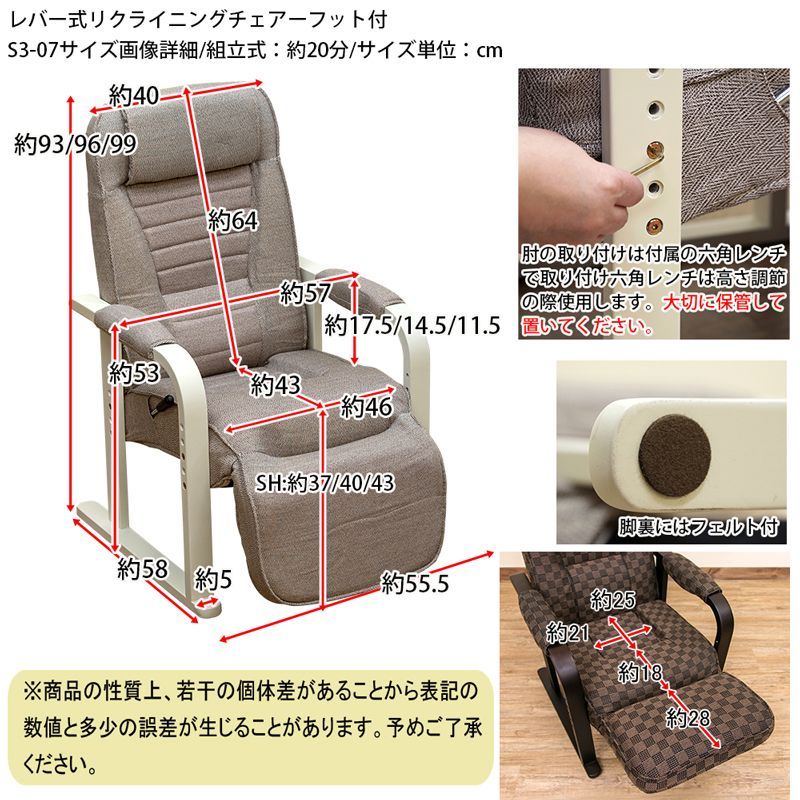 レバー式リクライニングチェアーフット付
S3-07サイズ画像詳細/組立式：約20分/サイズ単位：cm

約40
約93/96/99
約64
約57
約17.5/14.5/11.5
約53
約43
約46
SH:約37/40/43
約58
約5
約55.5

肘の取り付けは付属の六角レンチで取り付け六角レンチは高さ調節の際使用します。大切に保管して置いてください。

脚裏にはフェルト付

約25
約21
約18
約28

※商品の性質上、若干の個体差があることから表記の数値と多少の誤差が生じることがあります。予めご了承ください。