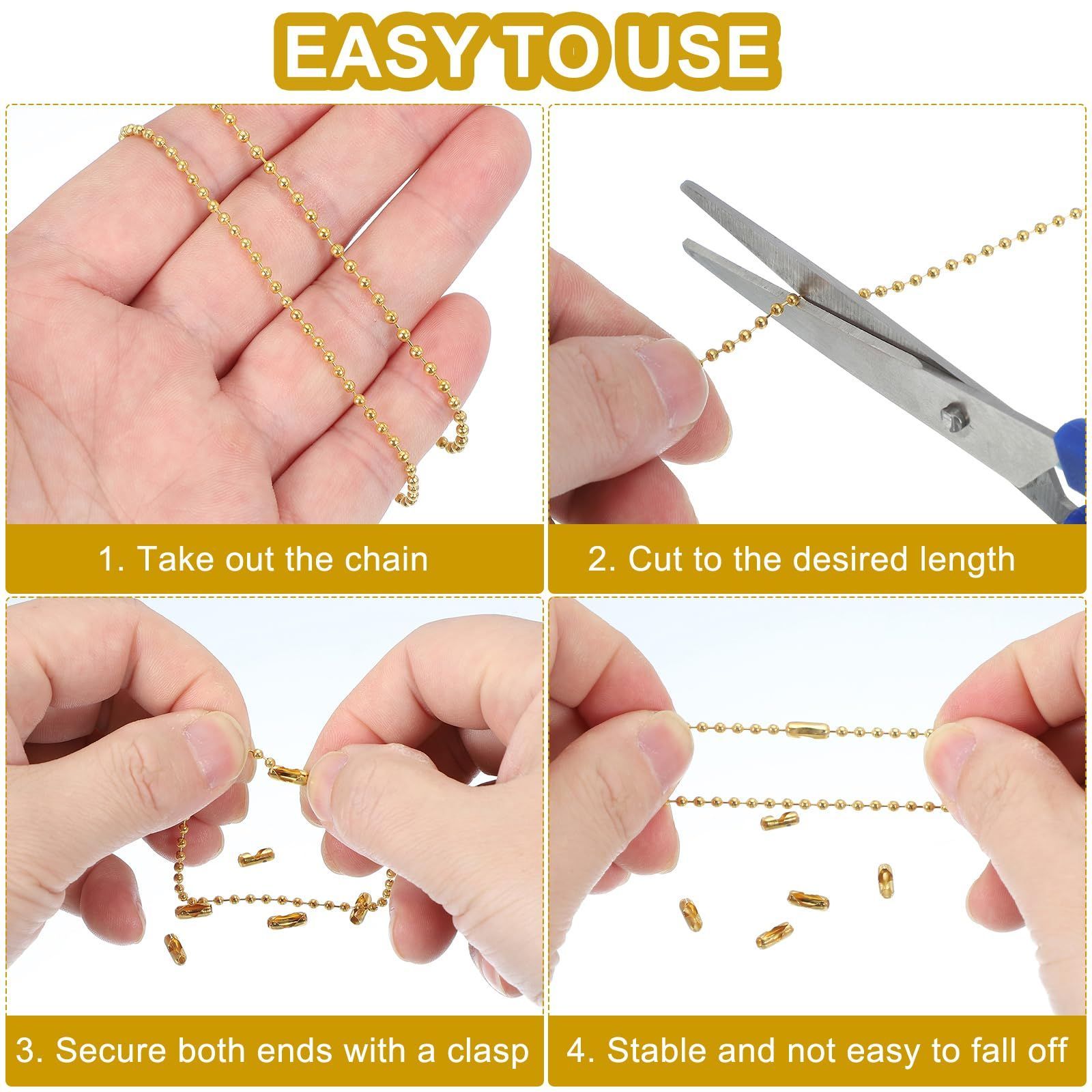 EASY TO USE

1. Take out the chain

2. Cut to the desired length

3. Secure both ends with a clasp

4. Stable and not easy to fall off