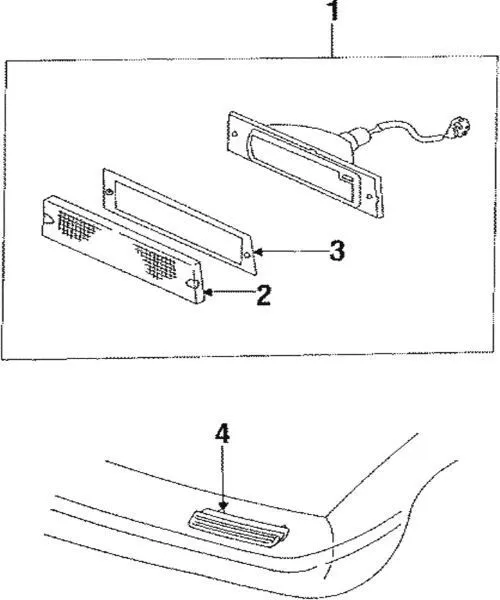 1

3

2

4