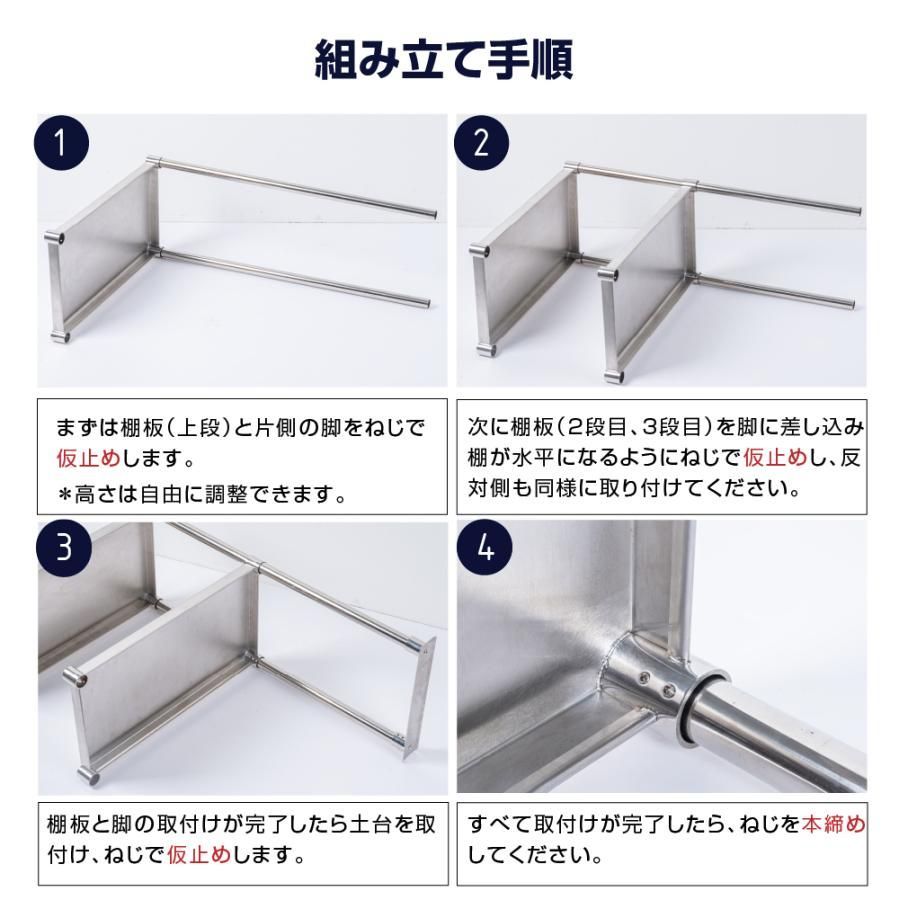 組み立て手順

1

まずは棚板(上段)と片側の脚をねじで仮止めします。
＊高さは自由に調整できます。

2

次に棚板(2段目、3段目)を脚に差し込み棚が水平になるようにねじで仮止めし、反対側も同様に取り付けてください。

3

棚板と脚の取付けが完了したら土台を取付け、ねじで仮止めします。

4

すべて取付けが完了したら、ねじを本締めしてください。