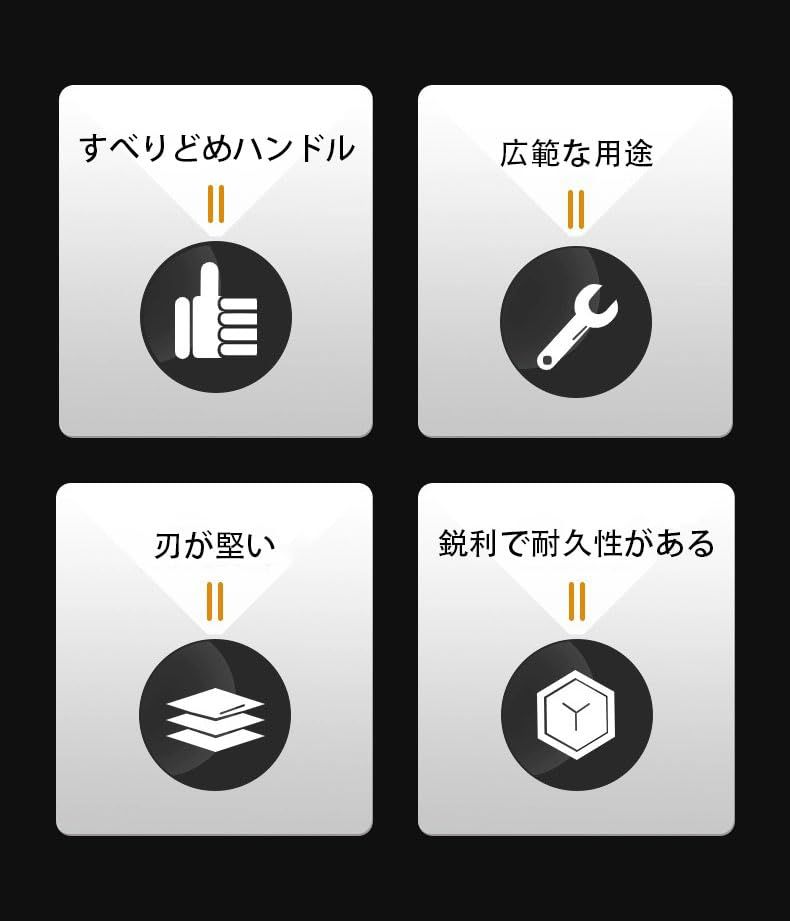 すべりどめハンドル

広範な用途

刃が堅い

鋭利で耐久性がある