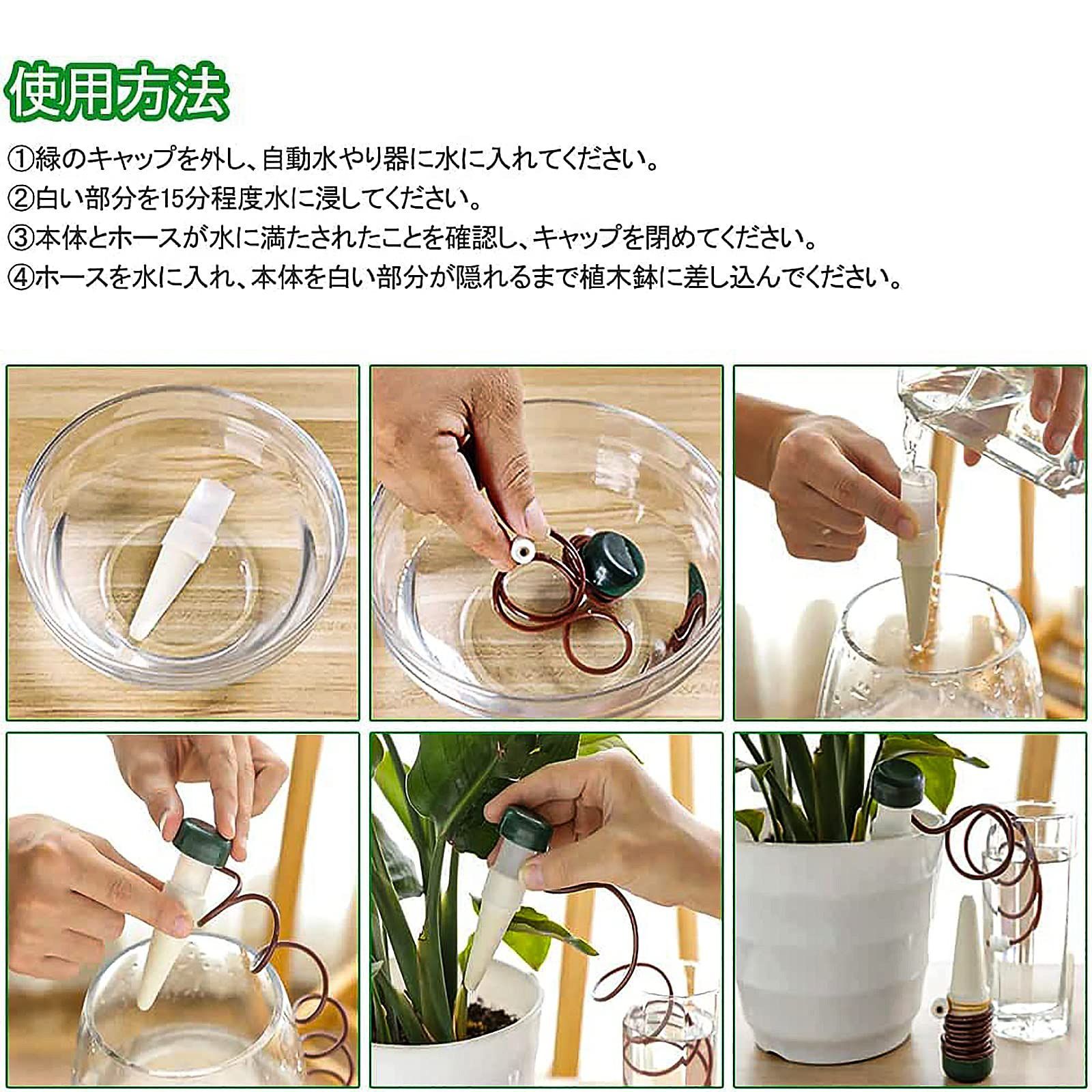 使用方法

①緑のキャップを外し、自動水やり器に水に入れてください。

②白い部分を15分程度水に浸してください。

③本体とホースが水に満たされたことを確認し、キャップを閉めてください。

④ホースを水に入れ、本体を白い部分が隠れるまで植木鉢に差し込んでください。