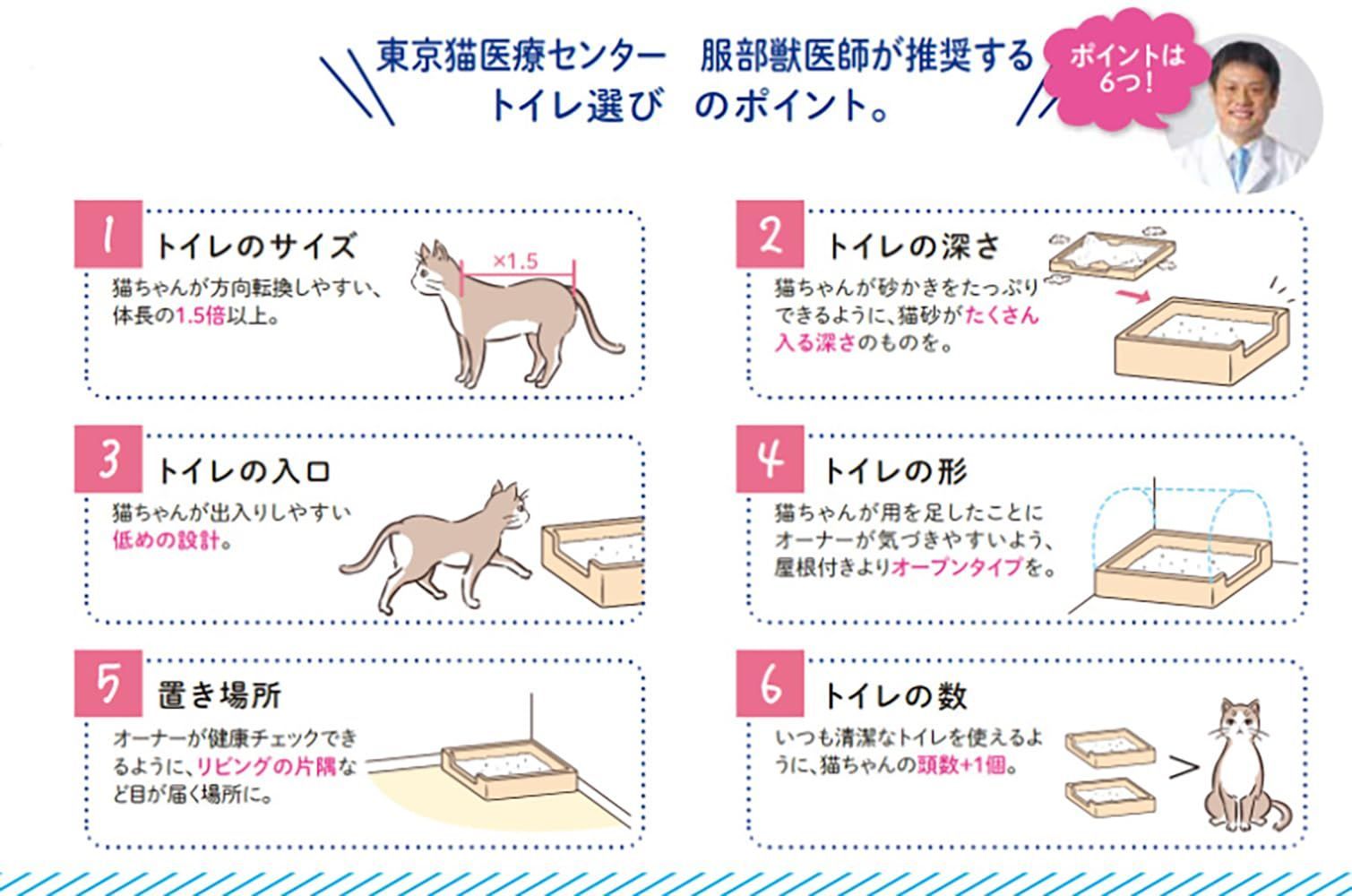 東京猫医療センター　服部獣医師が推奨する
トイレ選び　のポイント。

ポイントは6つ！

1 トイレのサイズ
猫ちゃんが方向転換しやすい、体長の1.5倍以上。
×1.5

2 トイレの深さ
猫ちゃんが砂かきをたっぷりできるように、猫砂がたくさん入る深さのものを。

3 トイレの入口
猫ちゃんが出入りしやすい低めの設計。

4 トイレの形
猫ちゃんが用を足したことにオーナーが気づきやすいよう、屋根付きよりオープンタイプを。

5 置き場所
オーナーが健康チェックできるように、リビングの片隅など目が届く場所に。

6 トイレの数
いつも清潔なトイレを使えるように、猫ちゃんの頭数+1個。
>