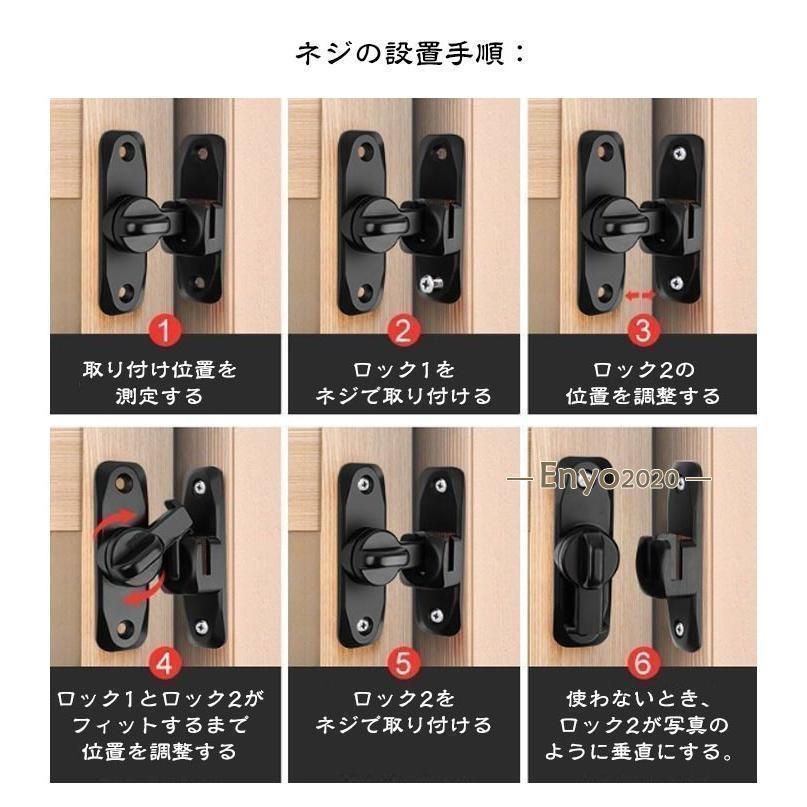 ネジの設置手順：

1
取り付け位置を測定する

2
ロック1をネジで取り付ける

3
ロック2の位置を調整する

4
ロック1とロック2がフィットするまで位置を調整する

5
ロック2をネジで取り付ける

— Enyo2020 —
6
使わないとき、ロック2が写真のように垂直にする。