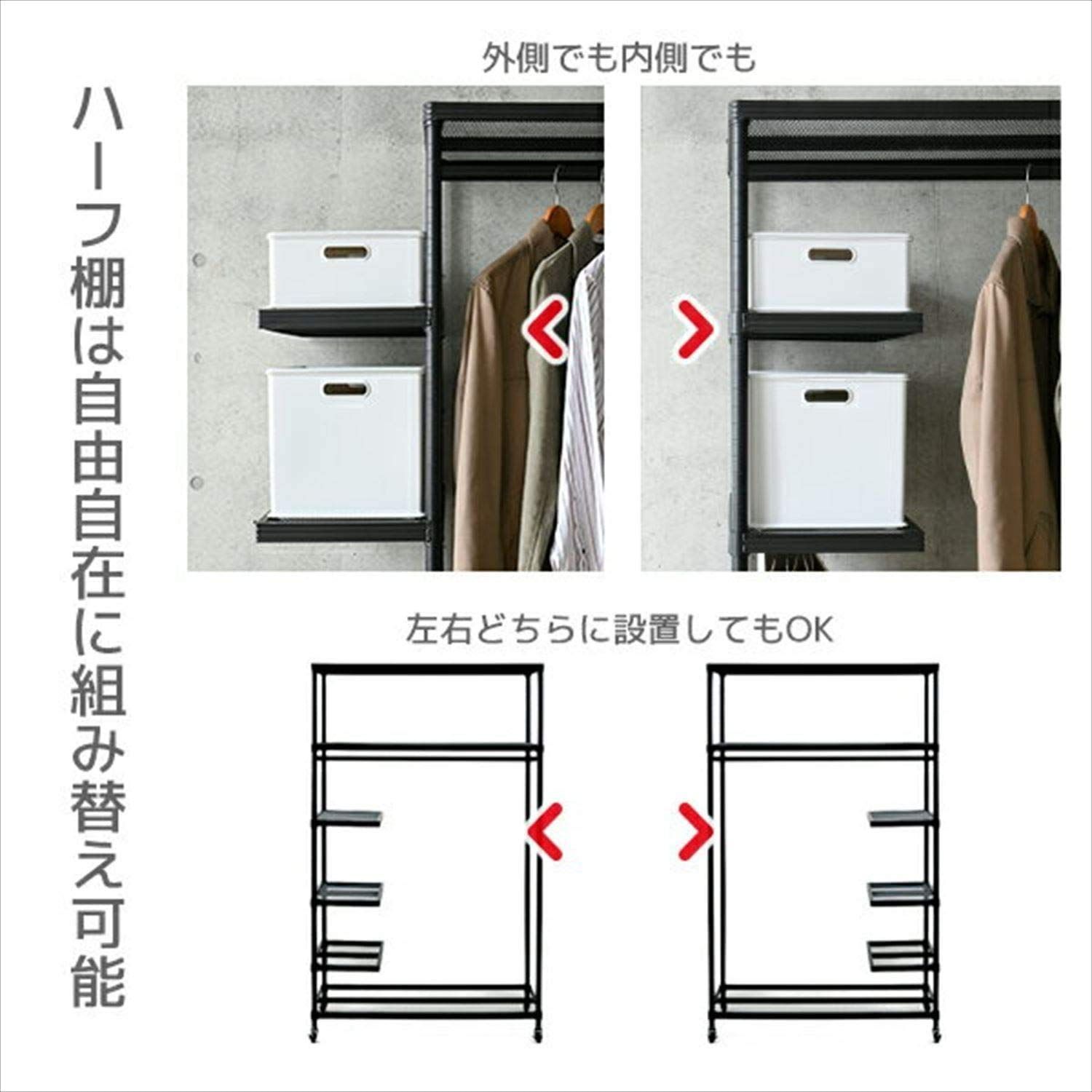 ハーフ棚は自由自在に組み替え可能

外側でも内側でも

左右どちらに設置してもOK