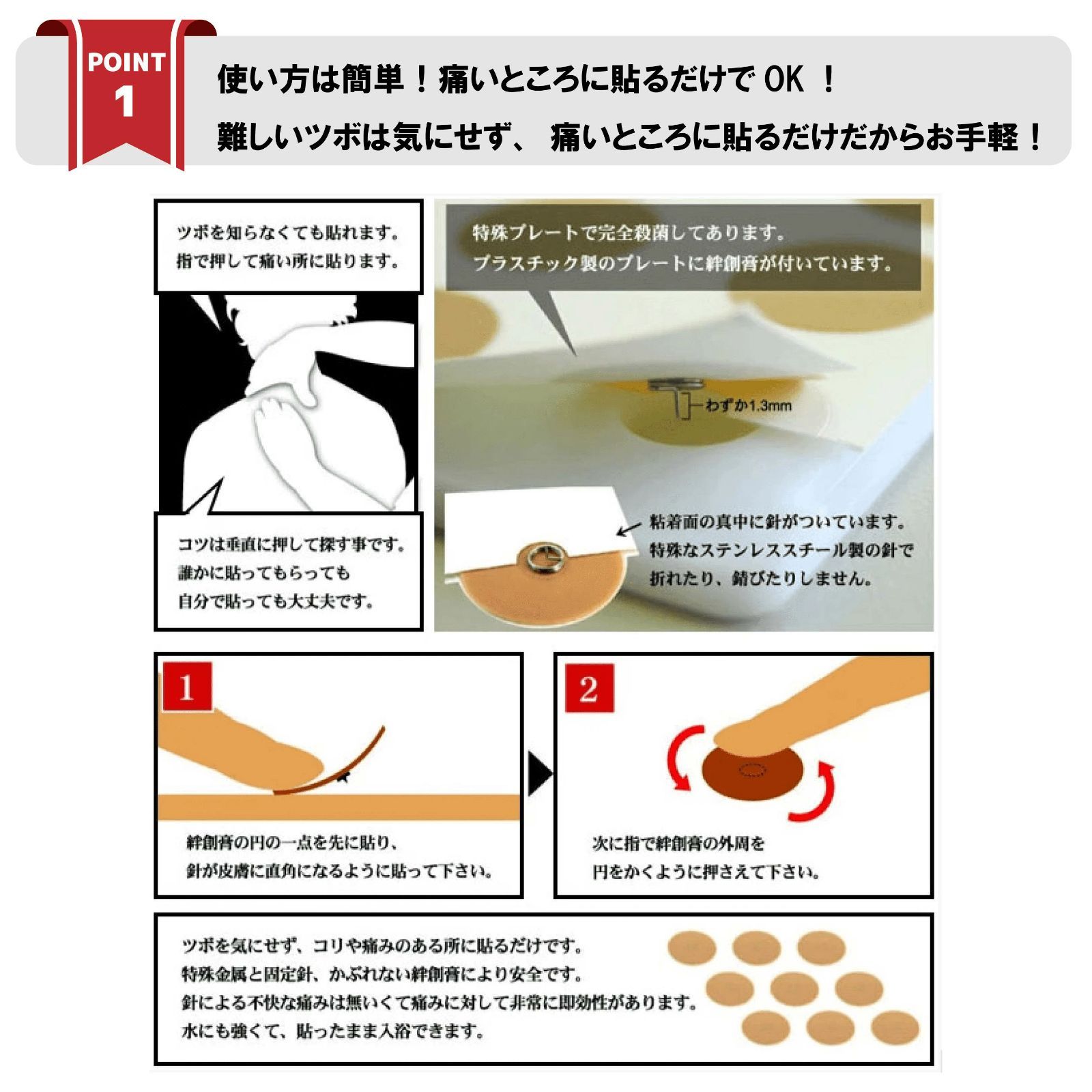 POINT 1

使い方は簡単！痛いところに貼るだけで OK ！
難しいツボは気にせず、 痛いところに貼るだけだからお手軽！

ツボを知らなくても貼れます。
指で押して痛い所に貼ります。

コツは垂直に押して探す事です。
誰かに貼ってもらっても
自分で貼っても大丈夫です。

特殊プレートで完全殺菌してあります。
プラスチック製のプレートに絆創膏が付いています。

わずか1.3mm

粘着面の真中に針がついています。
特殊なステンレススチール製の針で
折れたり、錆びたりしません。

1

絆創膏の円の一点を先に貼り、
針が皮膚に直角になるように貼って下さい。

2

次に指で絆創膏の外周を
円をかくように押さえて下さい。

ツボを気にせず、コリや痛みのある所に貼るだけです。
特殊金属と固定針、かぶれない絆創膏により安全です。
針による不快な痛みは無いくて痛みに対して非常に即効性があります。
水にも強くて、貼ったまま入浴できます。