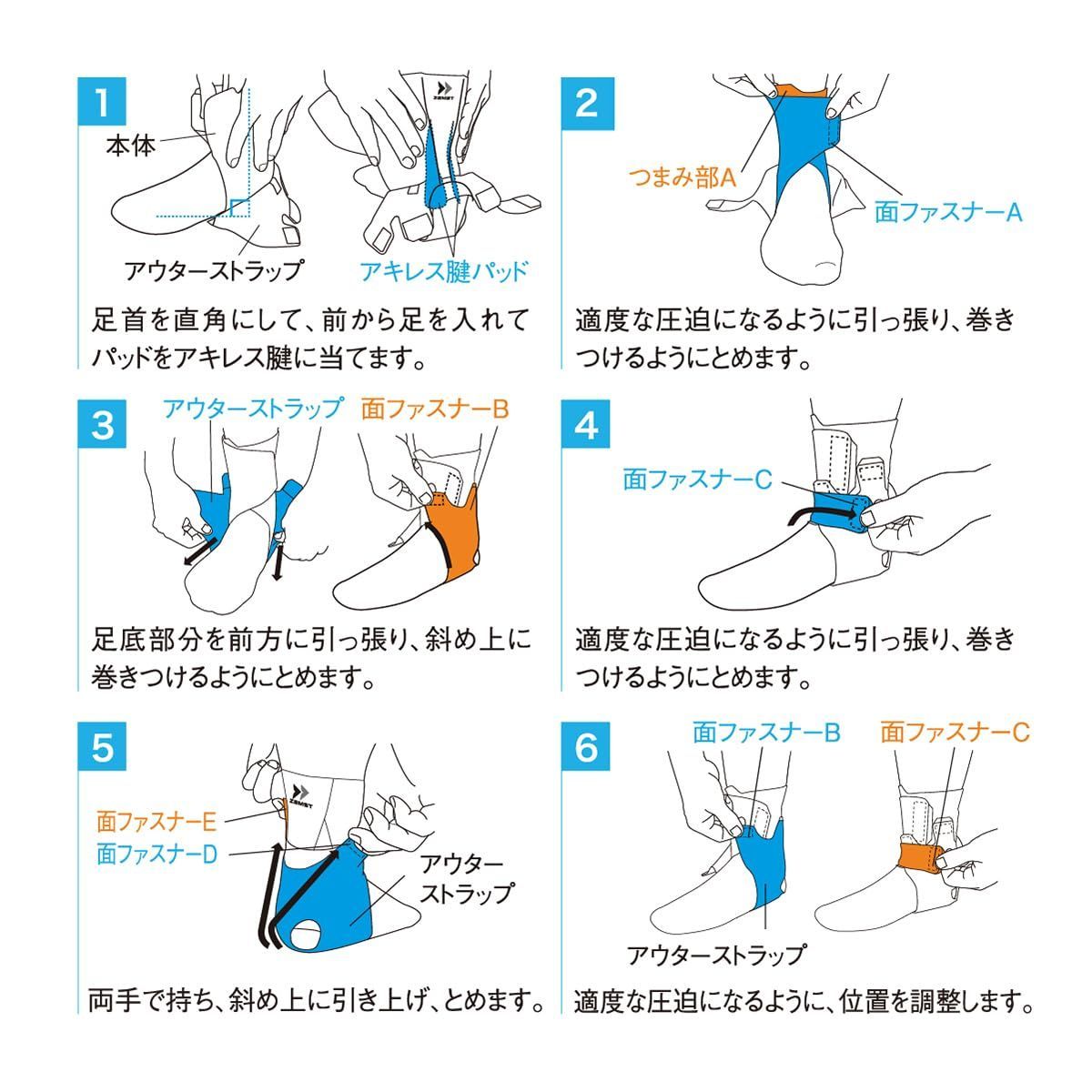 1

本体

ZAMST

アウターストラップ

アキレス腱パッド

足首を直角にして、前から足を入れてパッドをアキレス腱に当てます。

2

つまみ部A

面ファスナーA

適度な圧迫になるように引っ張り、巻きつけるようにとめます。

3

アウターストラップ

面ファスナーB

足底部分を前方に引っ張り、斜め上に巻きつけるようにとめます。

4

面ファスナーC

適度な圧迫になるように引っ張り、巻きつけるようにとめます。

5

ZAMST

面ファスナーE

面ファスナーD

アウターストラップ

両手で持ち、斜め上に引き上げ、とめます。

6

面ファスナーB

面ファスナーC

アウターストラップ

適度な圧迫になるように、位置を調整します。