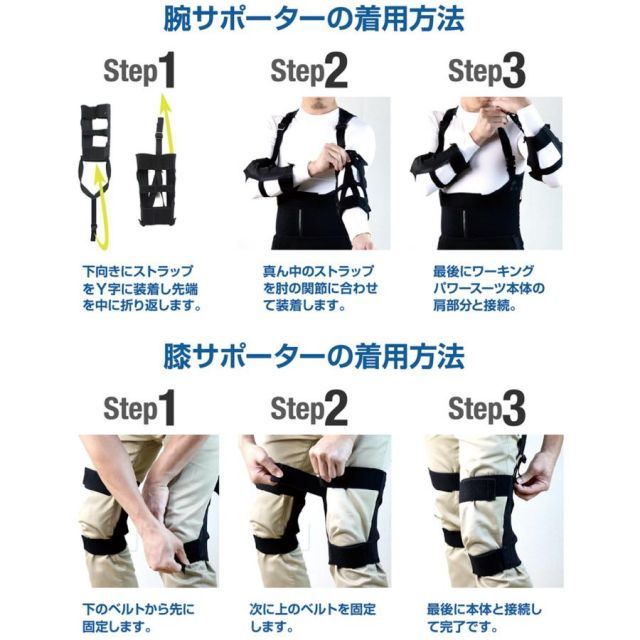 腕サポーターの着用方法

Step1

下向きにストラップをY字に装着し先端を中に折り返します。

Step2

真ん中のストラップを肘の関節に合わせて装着します。

Step3

最後にワーキングパワースーツ本体の肩部分と接続。

膝サポーターの着用方法

Step1

下のベルトから先に固定します。

Step2

次に上のベルトを固定します。

Step3

最後に本体と接続して完了です。