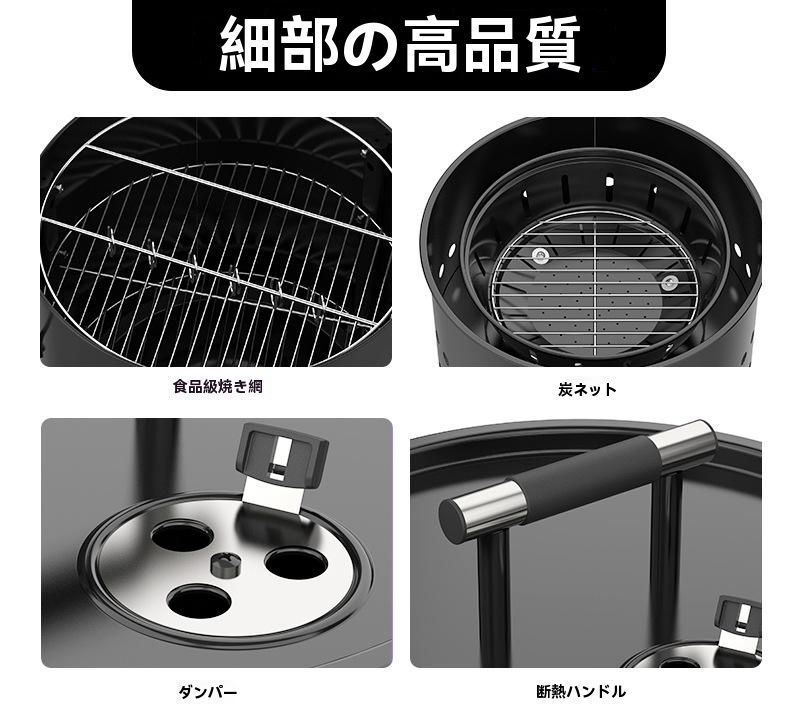 細部の高品質

食品級焼き網

炭ネット

ダンパー

断熱ハンドル