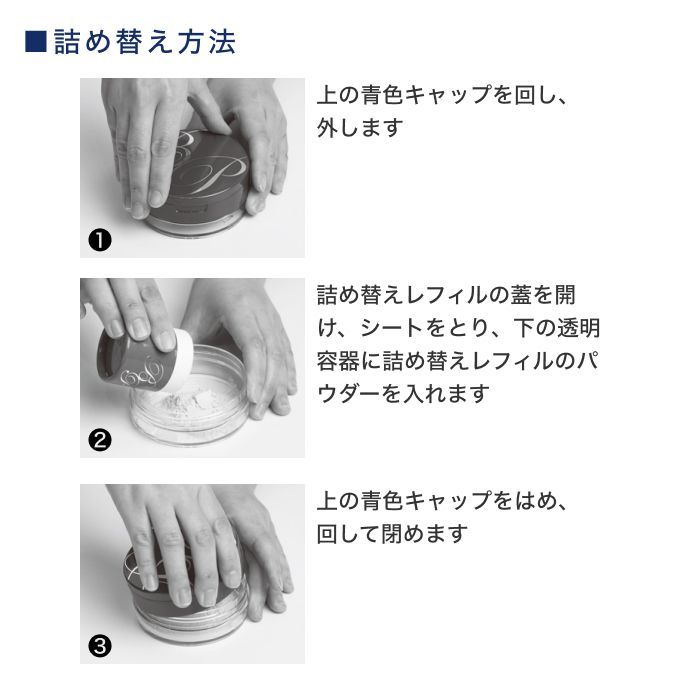 ■詰め替え方法

❶

上の青色キャップを回し、外します

❷

詰め替えレフィルの蓋を開け、シートをとり、下の透明容器に詰め替えレフィルのパウダーを入れます

❸

上の青色キャップをはめ、回して閉めます