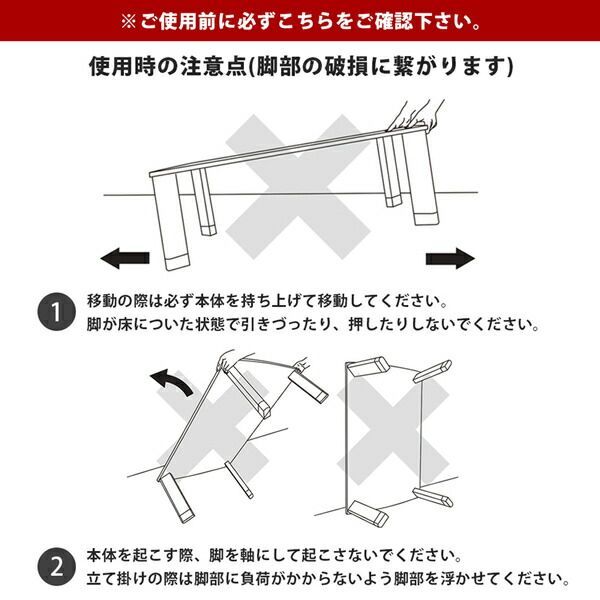 ※ご使用前に必ずこちらをご確認下さい。

使用時の注意点(脚部の破損に繋がります)

1
移動の際は必ず本体を持ち上げて移動してください。
脚が床についた状態で引きづったり、押したりしないでください。

2
本体を起こす際、脚を軸にして起こさないでください。
立て掛けの際は脚部に負荷がかからないよう脚部を浮かせてください。