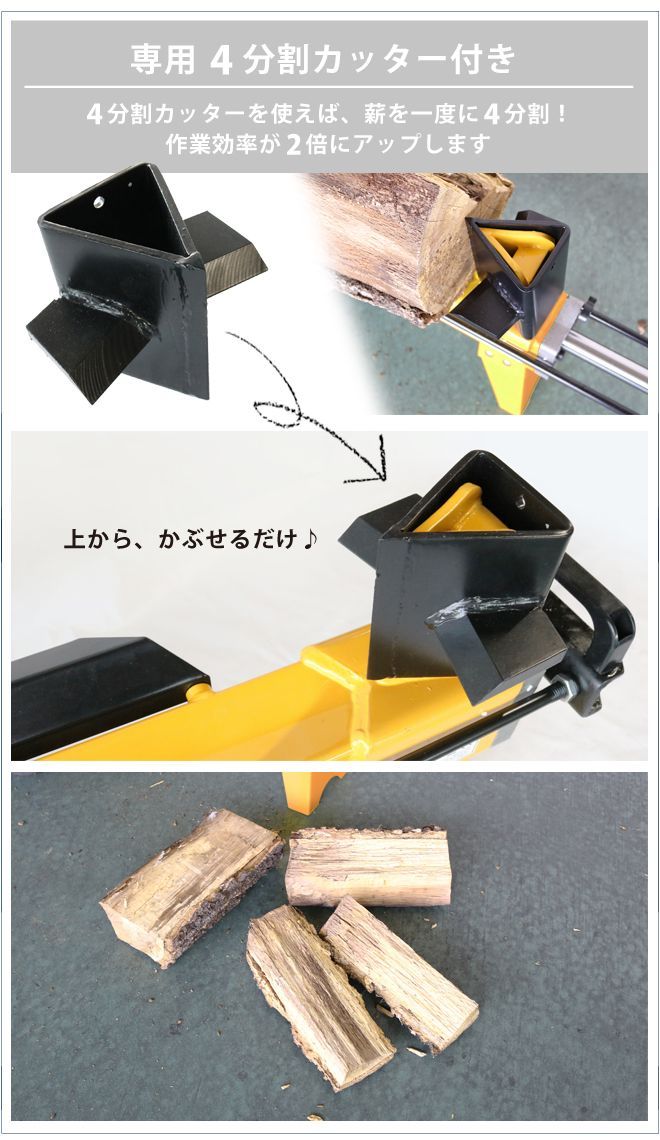 専用 4分割カッター付き

4分割カッターを使えば、薪を一度に4分割！
作業効率が2倍にアップします

上から、かぶせるだけ♪