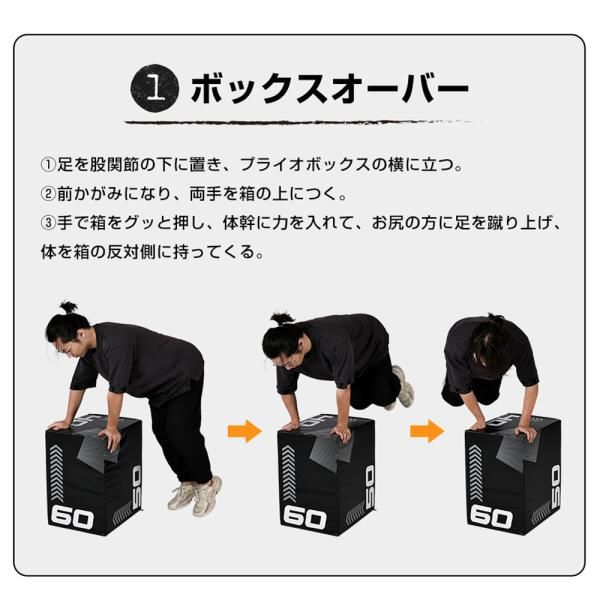 1 ボックスオーバー

①足を股関節の下に置き、プライオボックスの横に立つ。
②前かがみになり、両手を箱の上につく。
③手で箱をグッと押し、体幹に力を入れて、お尻の方に足を蹴り上げ、体を箱の反対側に持ってくる。

60 50
60 50
60 50