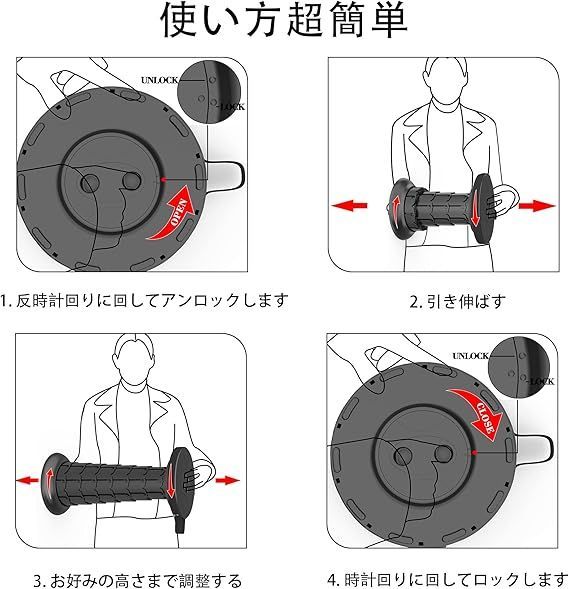 使い方超簡単

UNLOCK
LOCK
OPEN

1. 反時計回りに回してアンロックします

2. 引き伸ばす

3. お好みの高さまで調整する

UNLOCK
LOCK
CLOSE

4. 時計回りに回してロックします