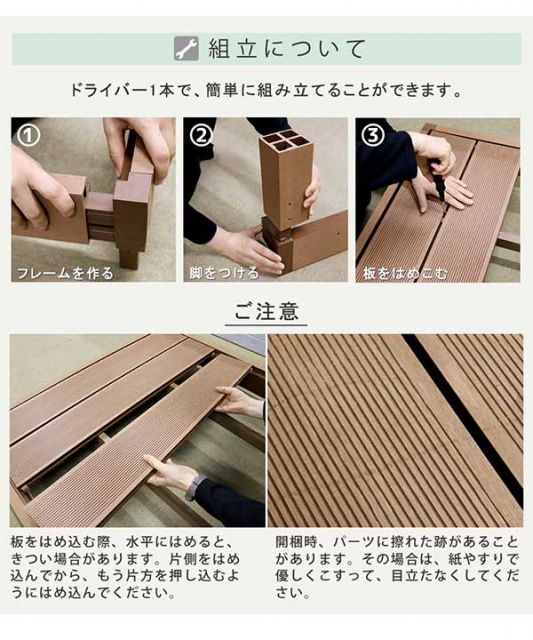 組立について

ドライバー1本で、簡単に組み立てることができます。

①
フレームを作る

②
脚をつける

③
板をはめこむ

ご注意

板をはめ込む際、水平にはめると、きつい場合があります。片側をはめ込んでから、もう片方を押し込むようにはめ込んでください。

開梱時、パーツに擦れた跡があることがあります。その場合は、紙やすりで優しくこすって、目立たなくしてください。