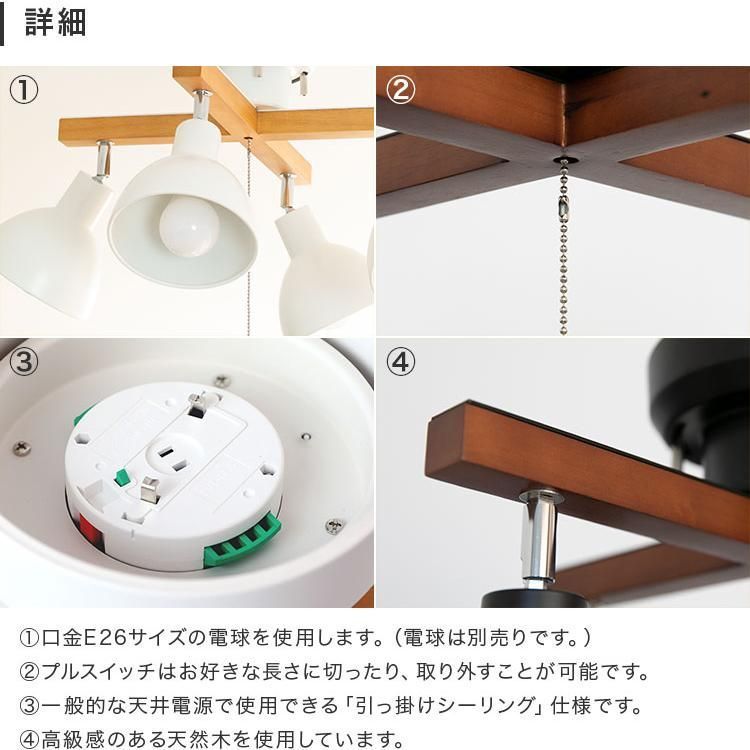 詳細

①

②

③

④

①口金E26サイズの電球を使用します。（電球は別売りです。）
②プルスイッチはお好きな長さに切ったり、取り外すことが可能です。
③一般的な天井電源で使用できる「引っ掛けシーリング」仕様です。
④高級感のある天然木を使用しています。