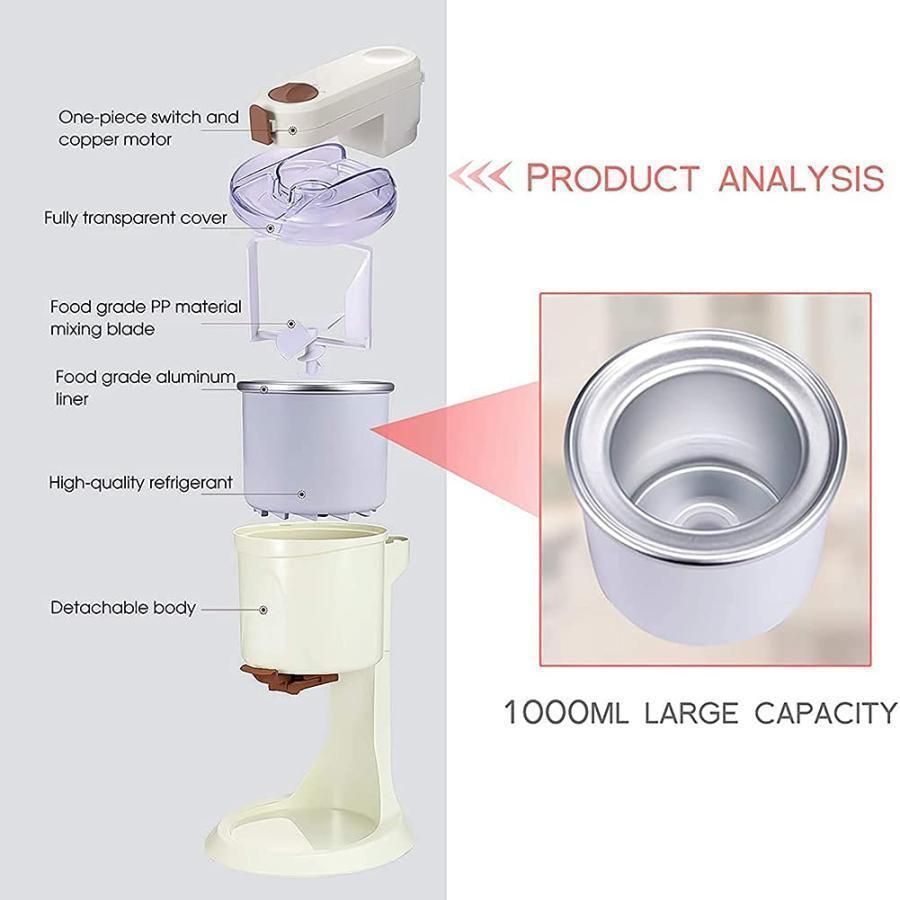 One-piece switch and copper motor

Fully transparent cover

Food grade PP material mixing blade

Food grade aluminum liner

High-quality refrigerant

Detachable body

PRODUCT ANALYSIS

1000ML LARGE CAPACITY