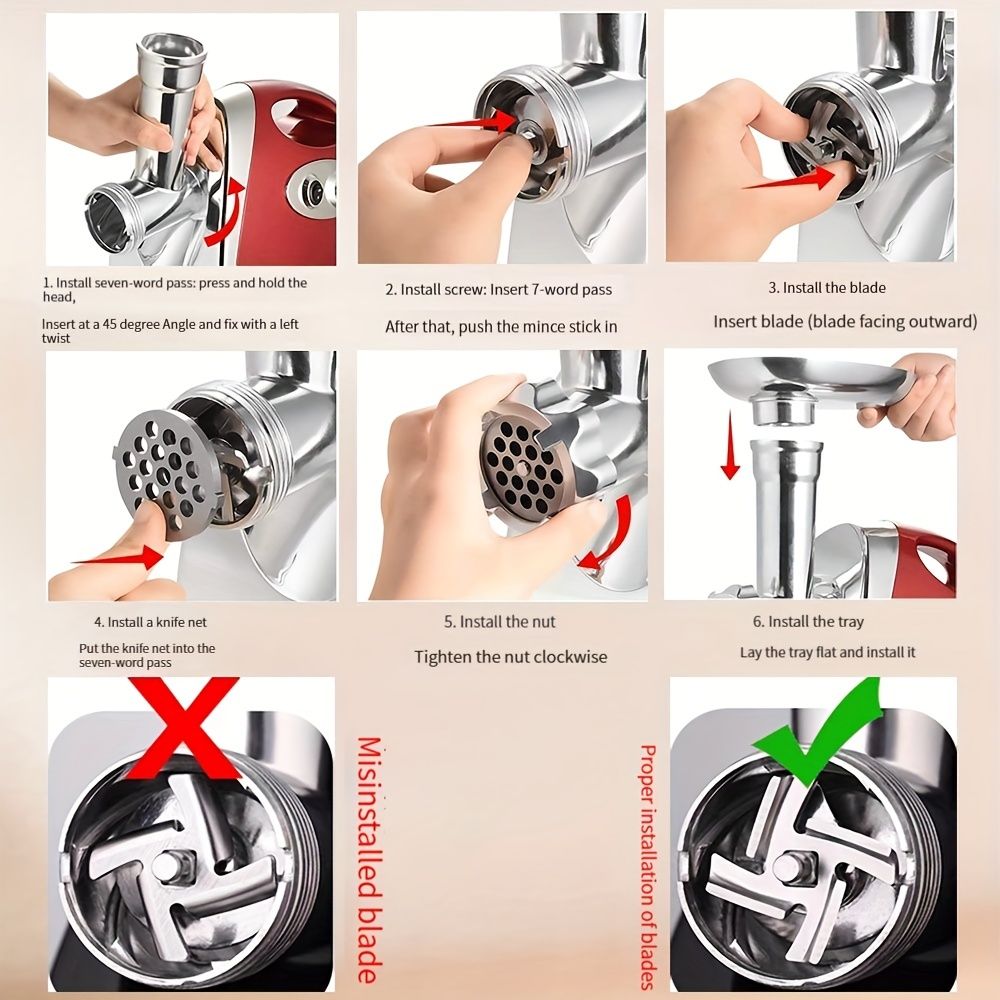 1. Install seven-word pass: press and hold the head,

Insert at a 45 degree Angle and fix with a left twist

2. Install screw: Insert 7-word pass

After that, push the mince stick in

3. Install the blade

Insert blade (blade facing outward)

4. Install a knife net

Put the knife net into the seven-word pass

5. Install the nut

Tighten the nut clockwise

6. Install the tray

Lay the tray flat and install it

Misinstalled blade

Proper installation of blades