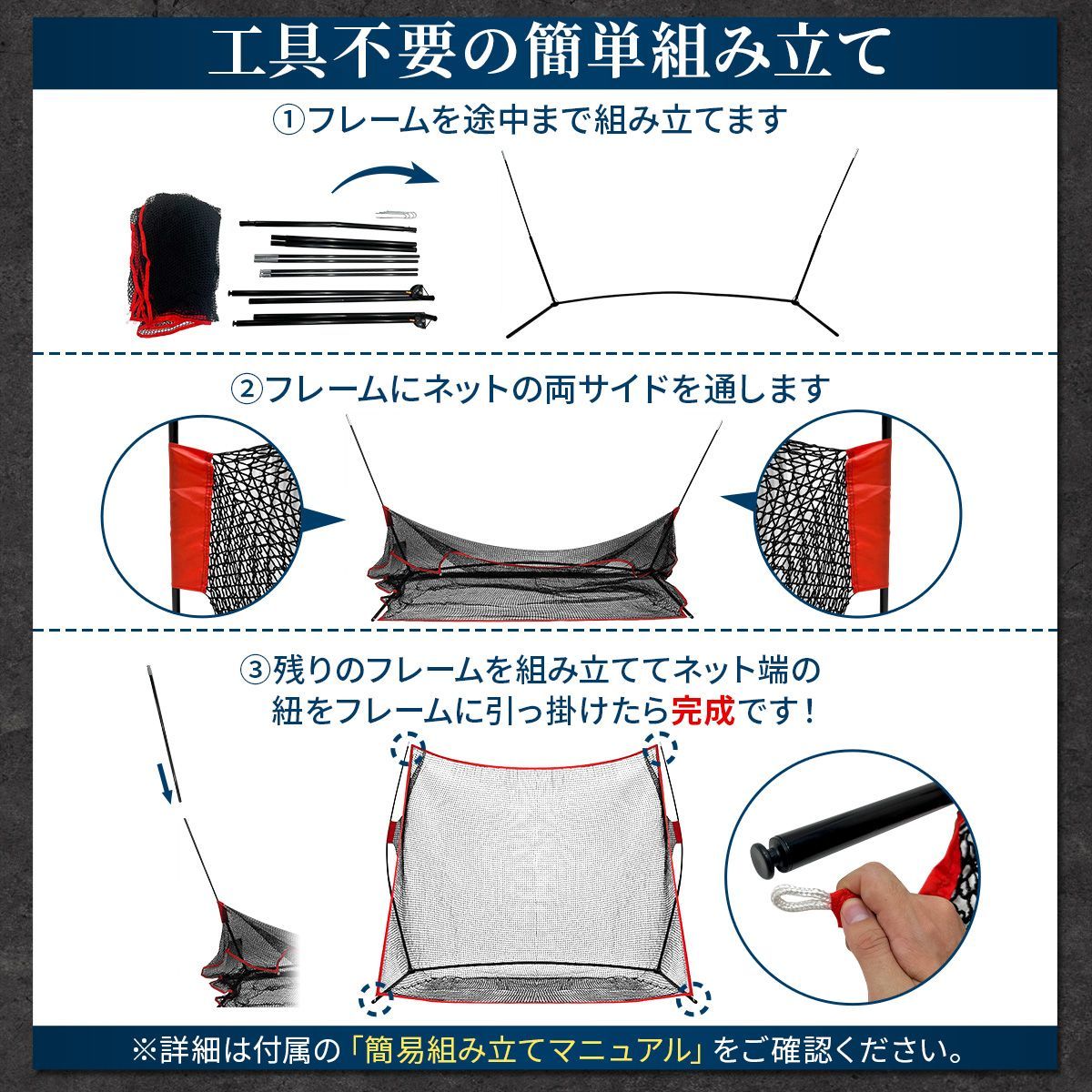 工具不要の簡単組み立て

①フレームを途中まで組み立てます

②フレームにネットの両サイドを通します

③残りのフレームを組み立ててネット端の紐をフレームに引っ掛けたら完成です！

※詳細は付属の「簡易組み立てマニュアル」をご確認ください。