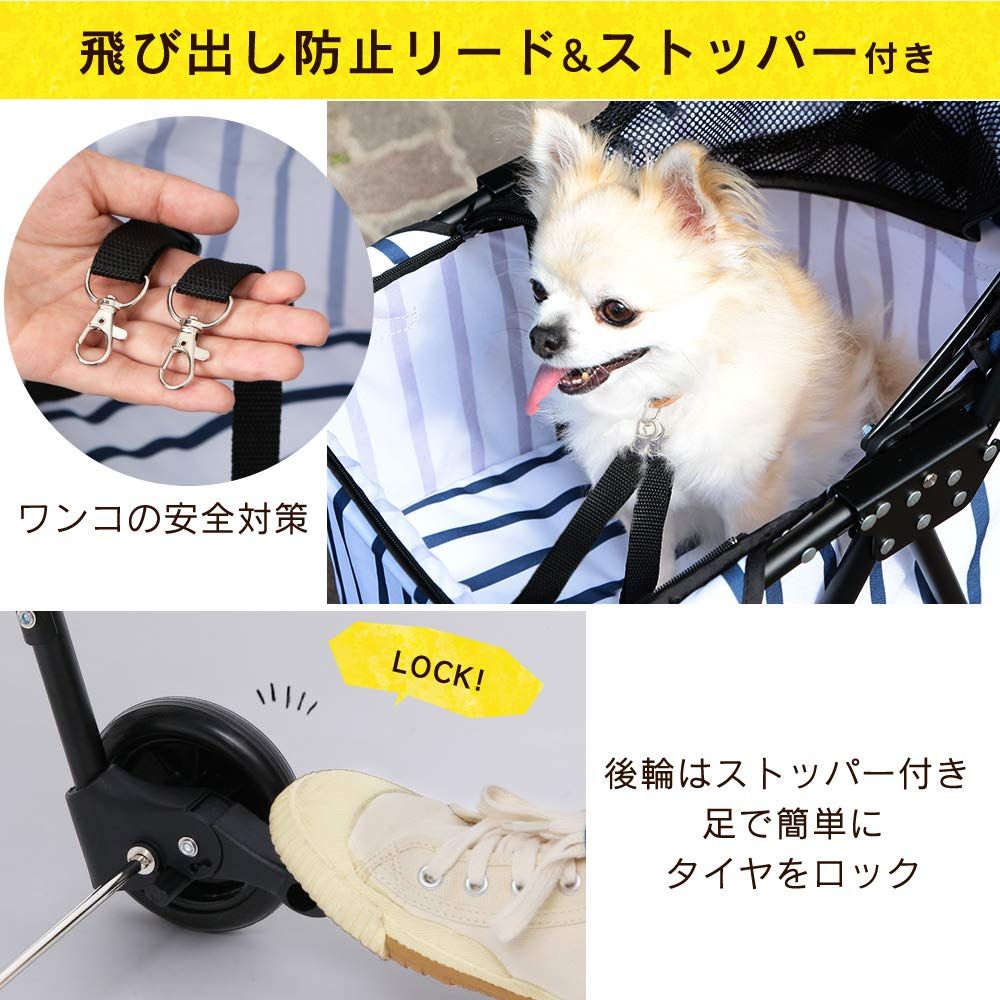 飛び出し防止リード&ストッパー付き

ワンコの安全対策

LOCK!

後輪はストッパー付き
足で簡単に
タイヤをロック