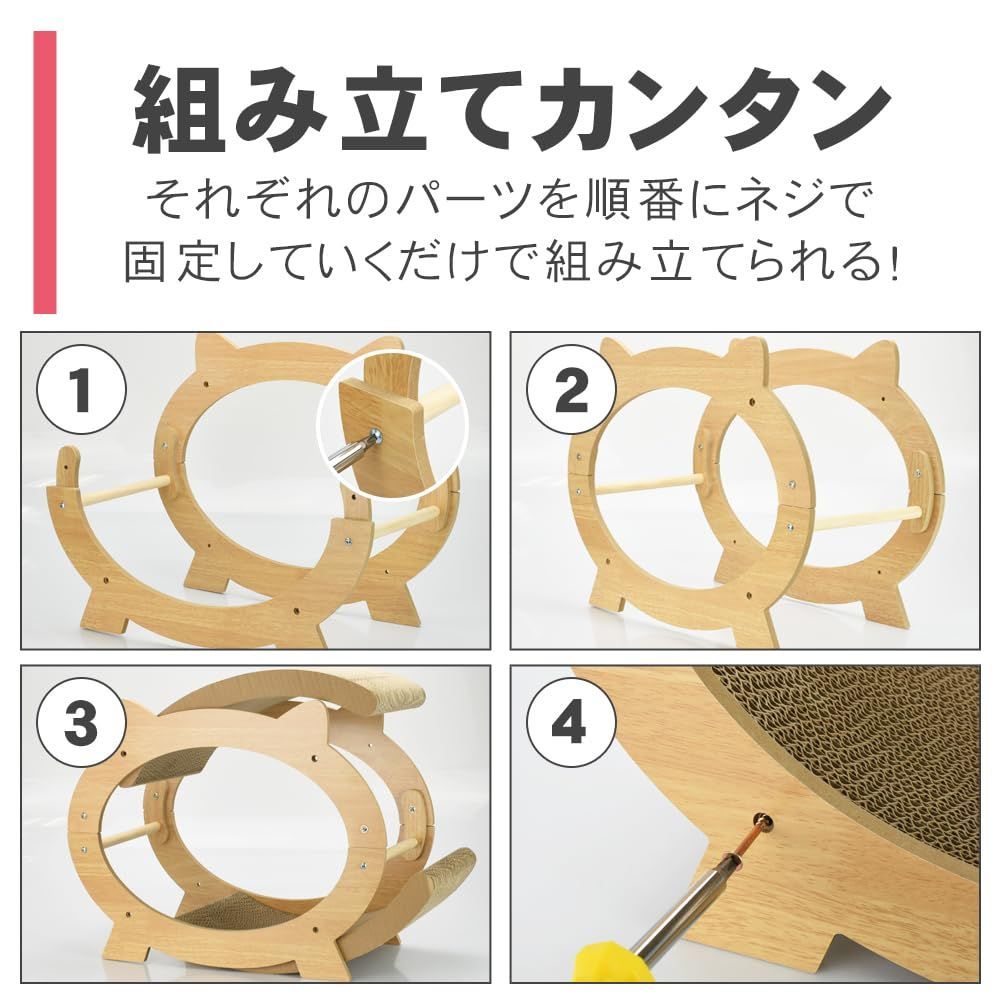 組み立てカンタン
それぞれのパーツを順番にネジで固定していくだけで組み立てられる!

1

2

3

4