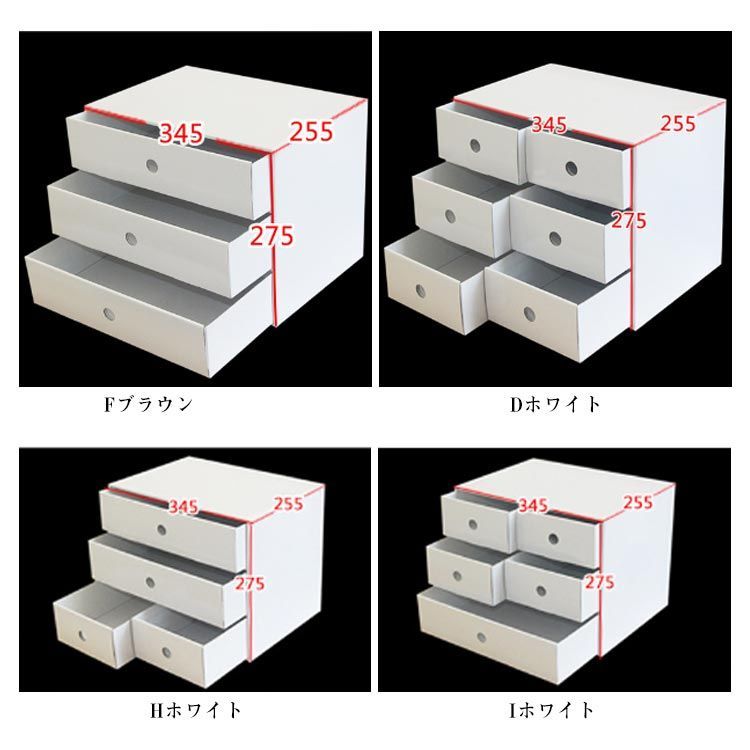 345
255
275

Fブラウン

345
255
275

Dホワイト

345
255
275

Hホワイト

345
255
275

Iホワイト