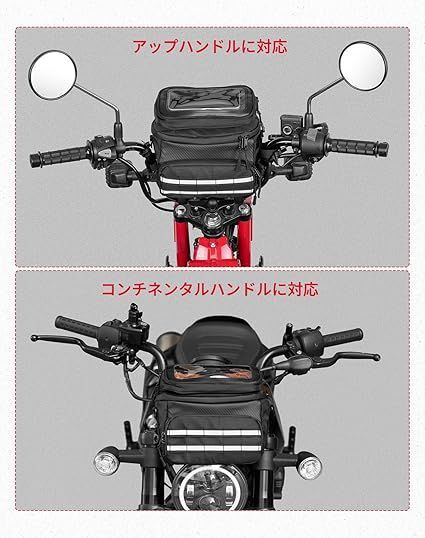 アップハンドルに対応

コンチネンタルハンドルに対応