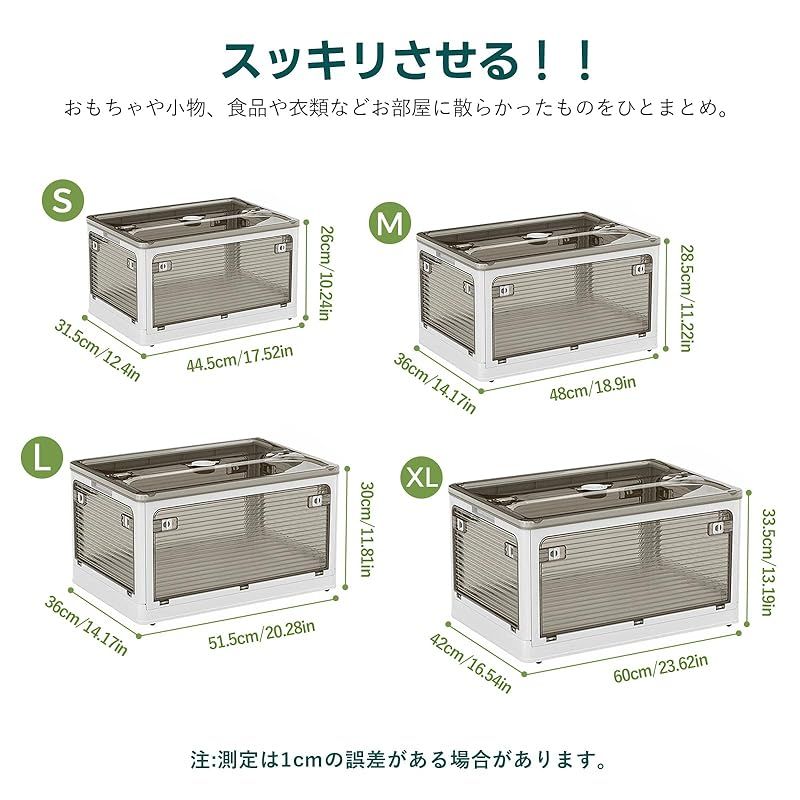 スッキリさせる！！

おもちゃや小物、食品や衣類などお部屋に散らかったものをひとまとめ。

S

26cm/10.24in

31.5cm/12.4in

44.5cm/17.52in

M

28.5cm/11.22in

36cm/14.17in

48cm/18.9in

L

30cm/11.81in

36cm/14.17in

51.5cm/20.28in

XL

33.5cm/13.19in

42cm/16.54in

60cm/23.62in

注:測定は1cmの誤差がある場合があります。