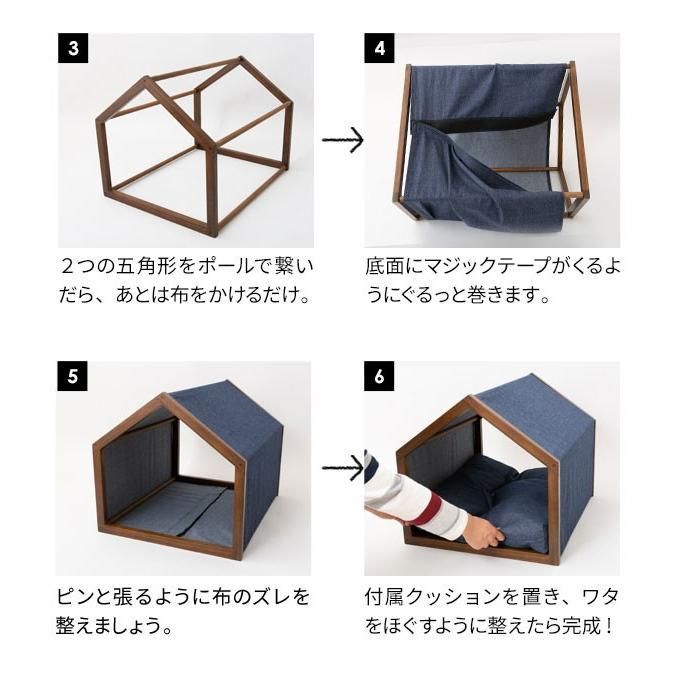 3

2つの五角形をポールで繋いだら、あとは布をかけるだけ。

4

底面にマジックテープがくるようにぐるっと巻きます。

5

ピンと張るように布のズレを整えましょう。

6

付属クッションを置き、ワタをほぐすように整えたら完成！