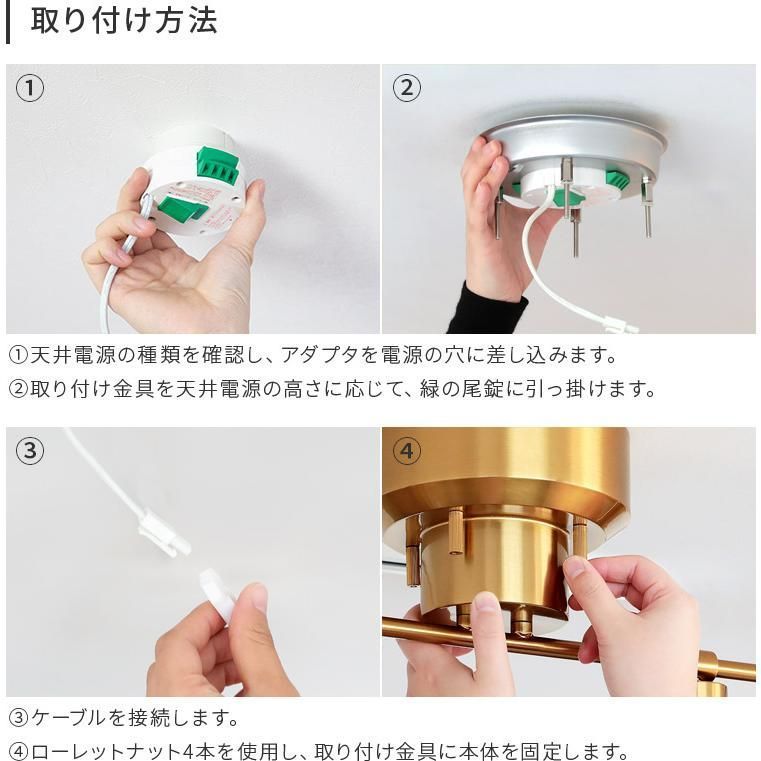 取り付け方法

①

②

①天井電源の種類を確認し、アダプタを電源の穴に差し込みます。
②取り付け金具を天井電源の高さに応じて、緑の尾錠に引っ掛けます。

③

④

③ケーブルを接続します。
④ローレットナット4本を使用し、取り付け金具に本体を固定します。