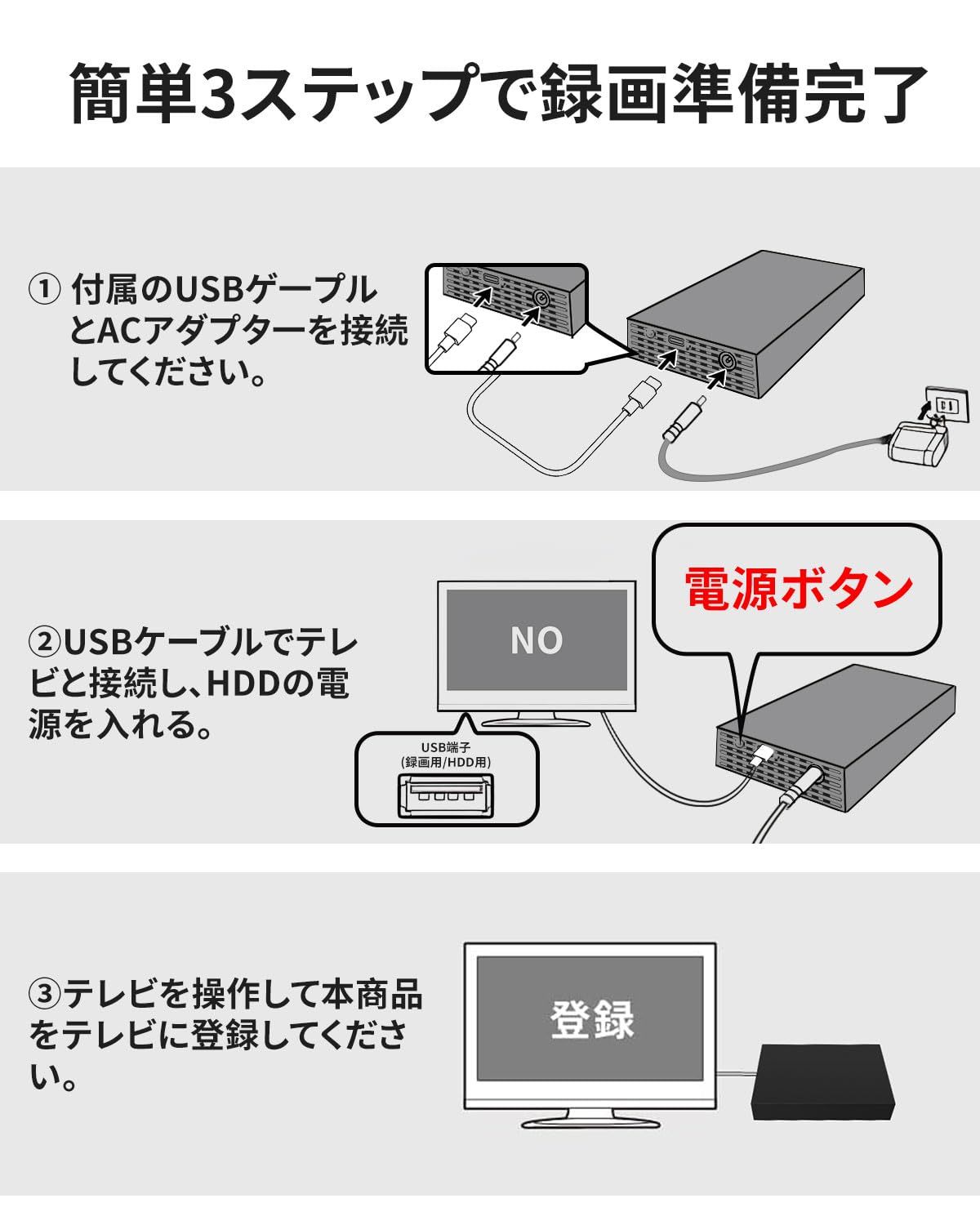 簡単3ステップで録画準備完了

① 付属のUSBゲーブルとACアダプターを接続してください。

②USBケーブルでテレビと接続し、HDDの電源を入れる。

NO

電源ボタン

USB端子
(録画用/HDD用)

③テレビを操作して本商品をテレビに登録してください。

登録