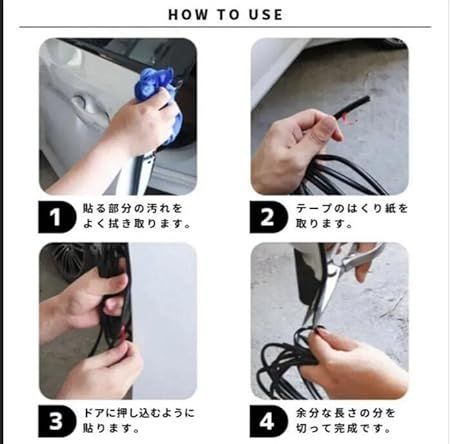 HOW TO USE

1 貼る部分の汚れをよく拭き取ります。

2 テープのはくり紙を取ります。

3 ドアに押し込むように貼ります。

4 余分な長さの分を切って完成です。