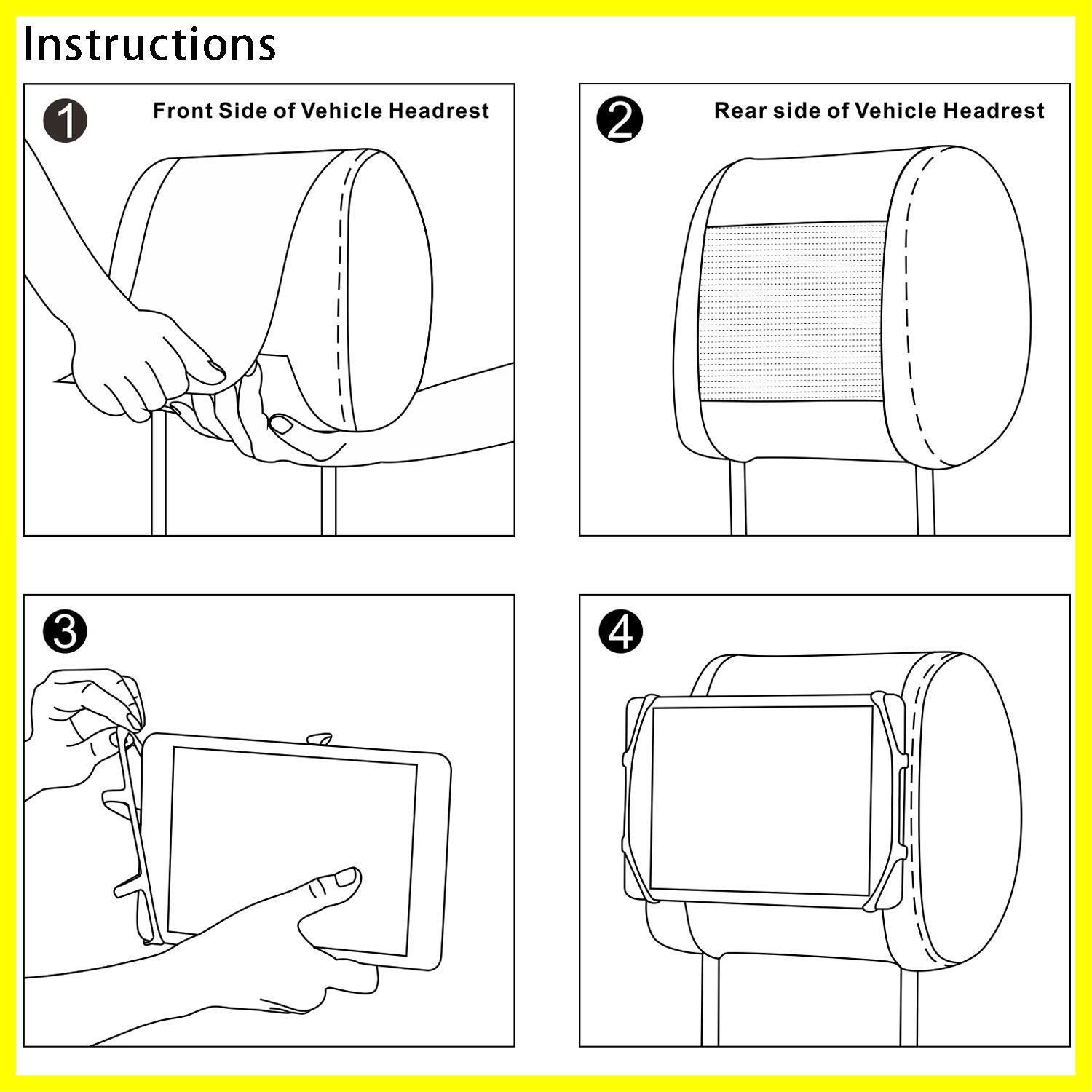 Instructions

1 Front Side of Vehicle Headrest

2 Rear side of Vehicle Headrest

3

4