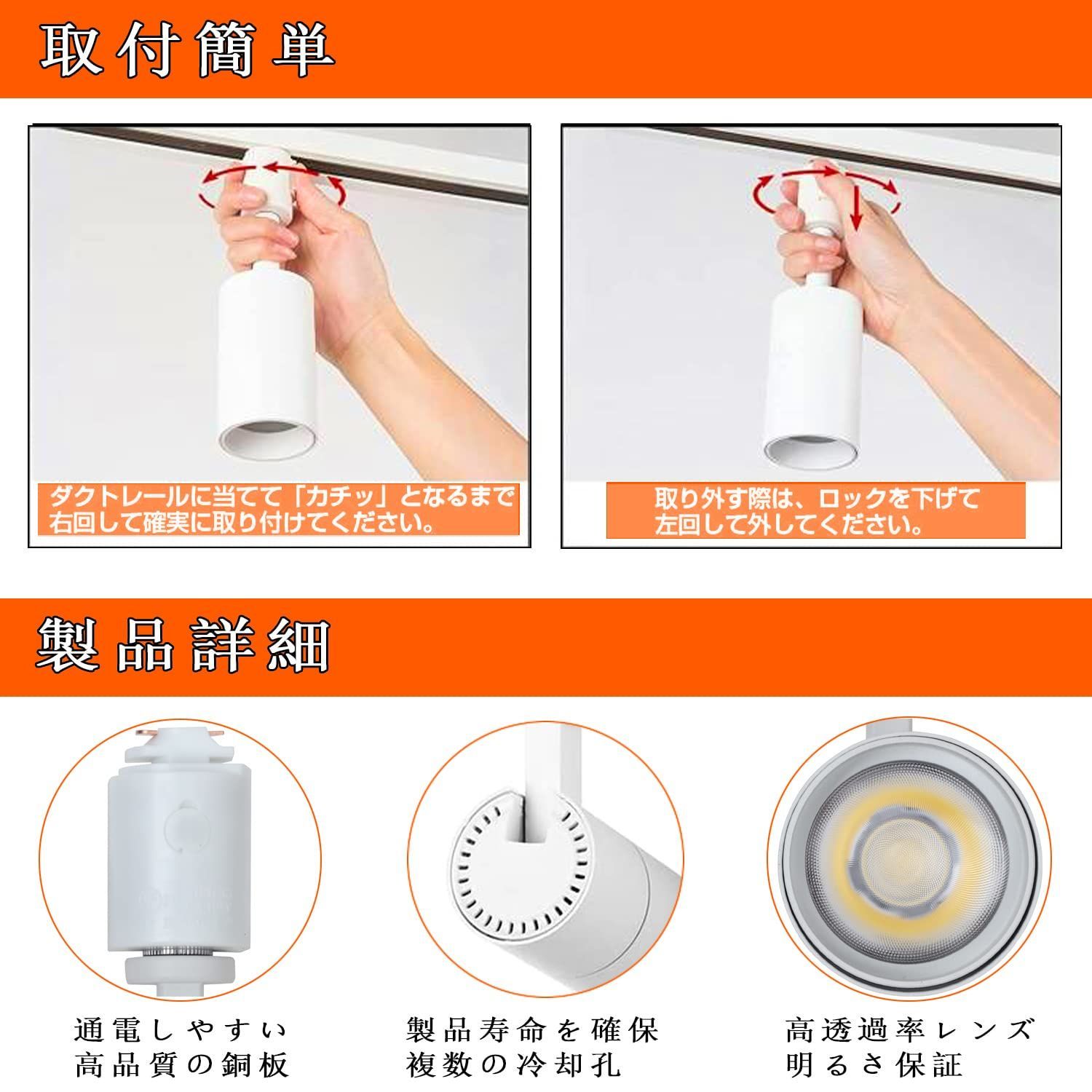 取付簡単

ダクトレールに当てて「カチッ」となるまで右回して確実に取り付けてください。

取り外す際は、ロックを下げて左回して外してください。

製品詳細

通電しやすい
高品質の銅板

製品寿命を確保
複数の冷却孔

高透過率レンズ
明るさ保証