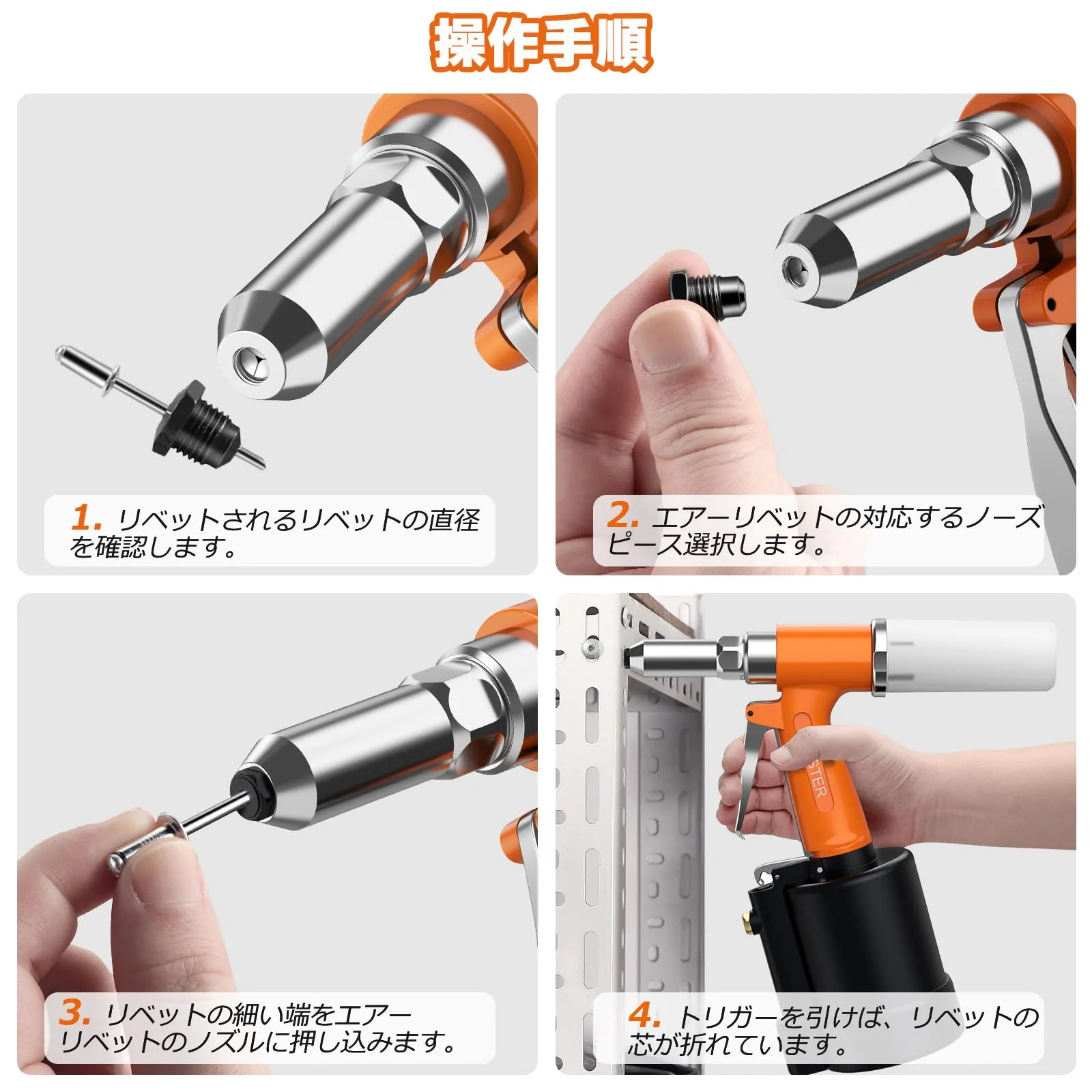 操作手順

1. リベットされるリベットの直径を確認します。

2. エアーリベットの対応するノーズピース選択します。

3. リベットの細い端をエアーリベットのノズルに押し込みます。

STER

4. トリガーを引けば、リベットの芯が折れています。