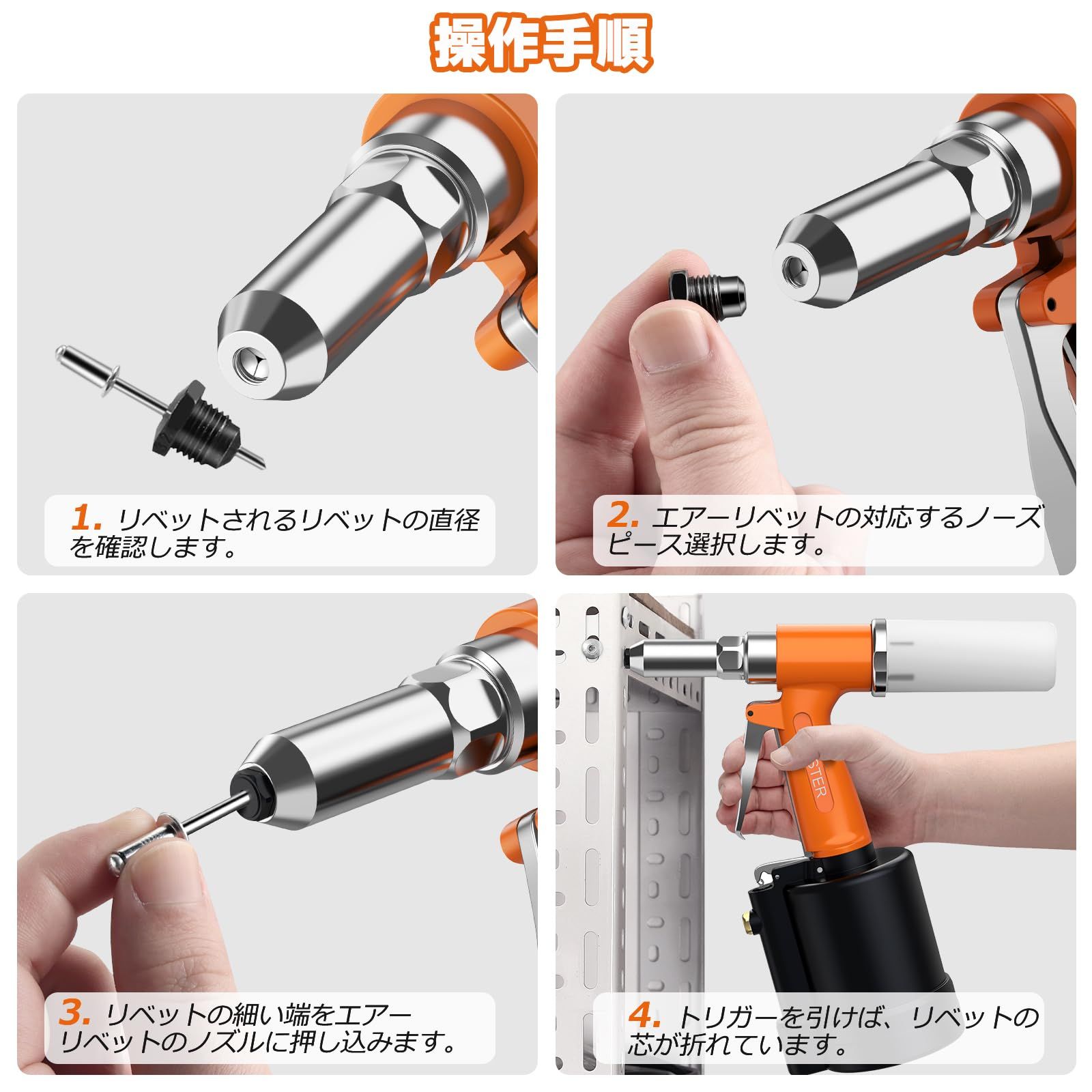 操作手順

1. リベットされるリベットの直径を確認します。

2. エアーリベットの対応するノーズピース選択します。

3. リベットの細い端をエアーリベットのノズルに押し込みます。

STER

4. トリガーを引けば、リベットの芯が折れています。