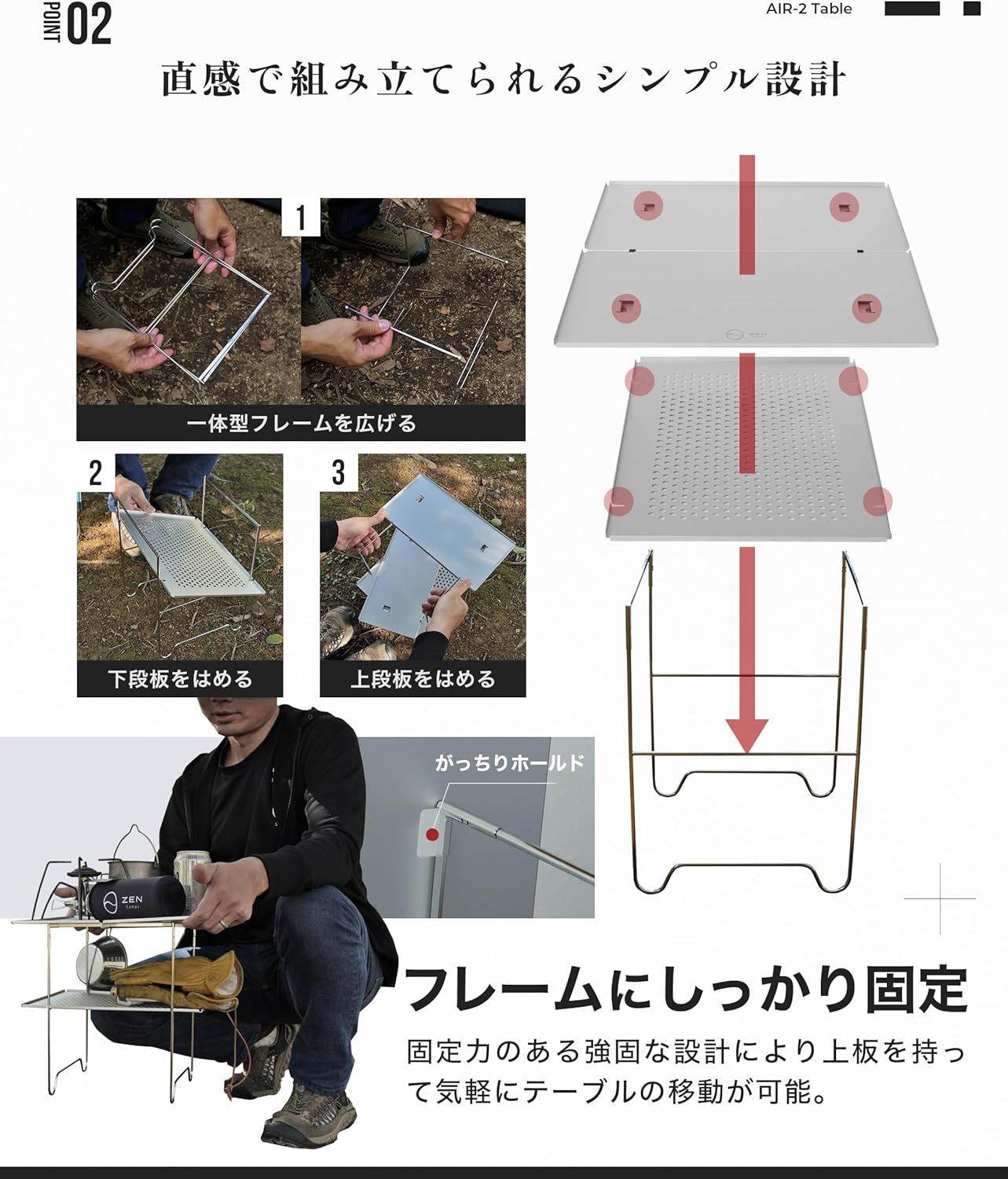 POINT 02

AIR-2 Table

直感で組み立てられるシンプル設計

1

一体型フレームを広げる

2

下段板をはめる

3

上段板をはめる

がっちりホールド

ZEN Camps

フレームにしっかり固定

固定力のある強固な設計により上板を持って気軽にテーブルの移動が可能。