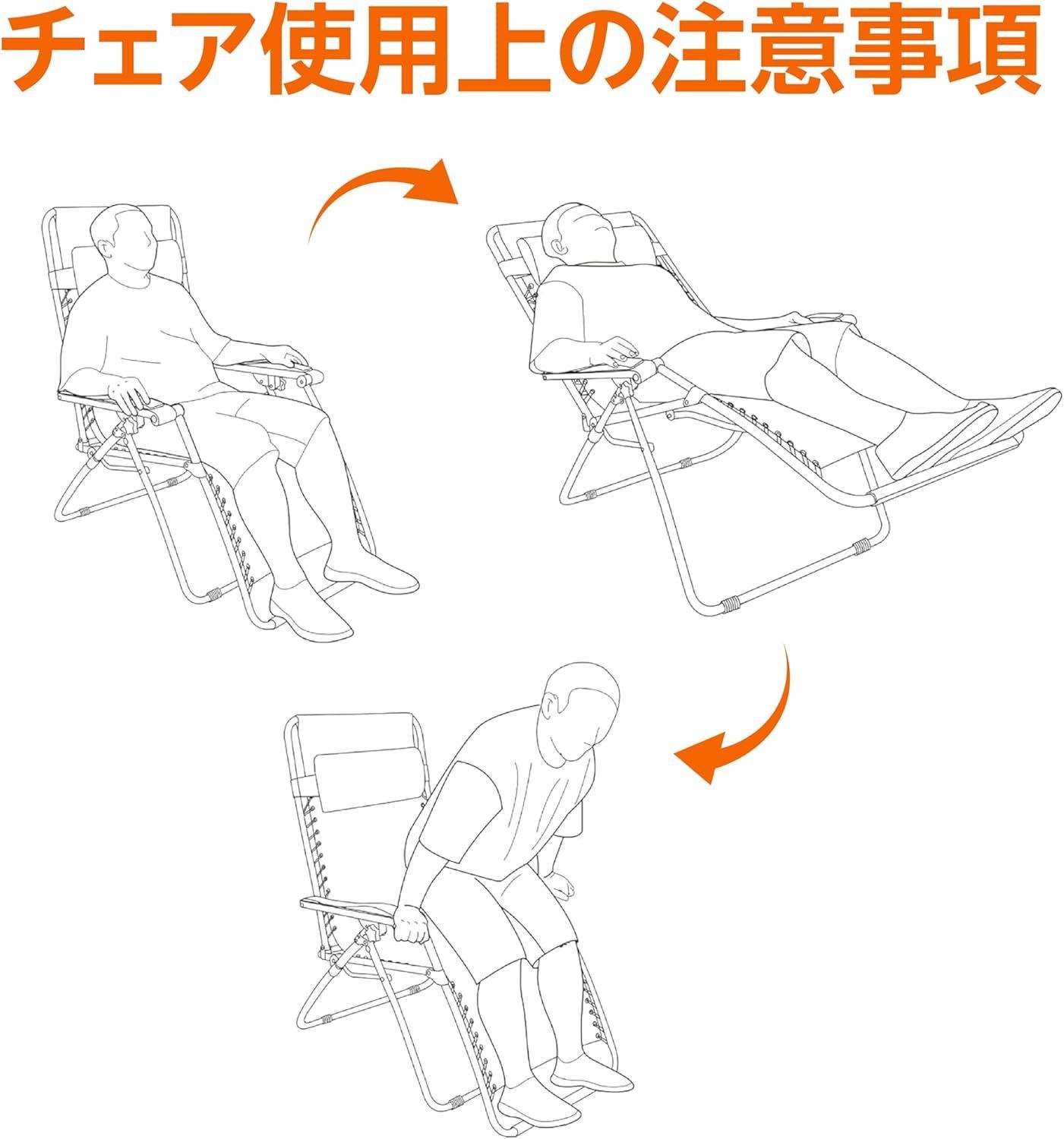 チェア使用上の注意事項