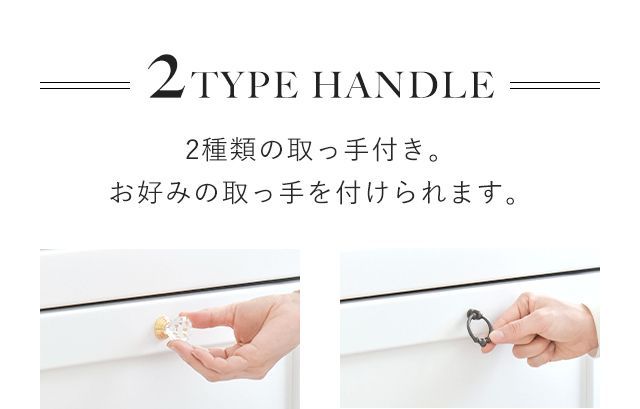 2 TYPE HANDLE

2種類の取っ手付き。
お好みの取っ手を付けられます。